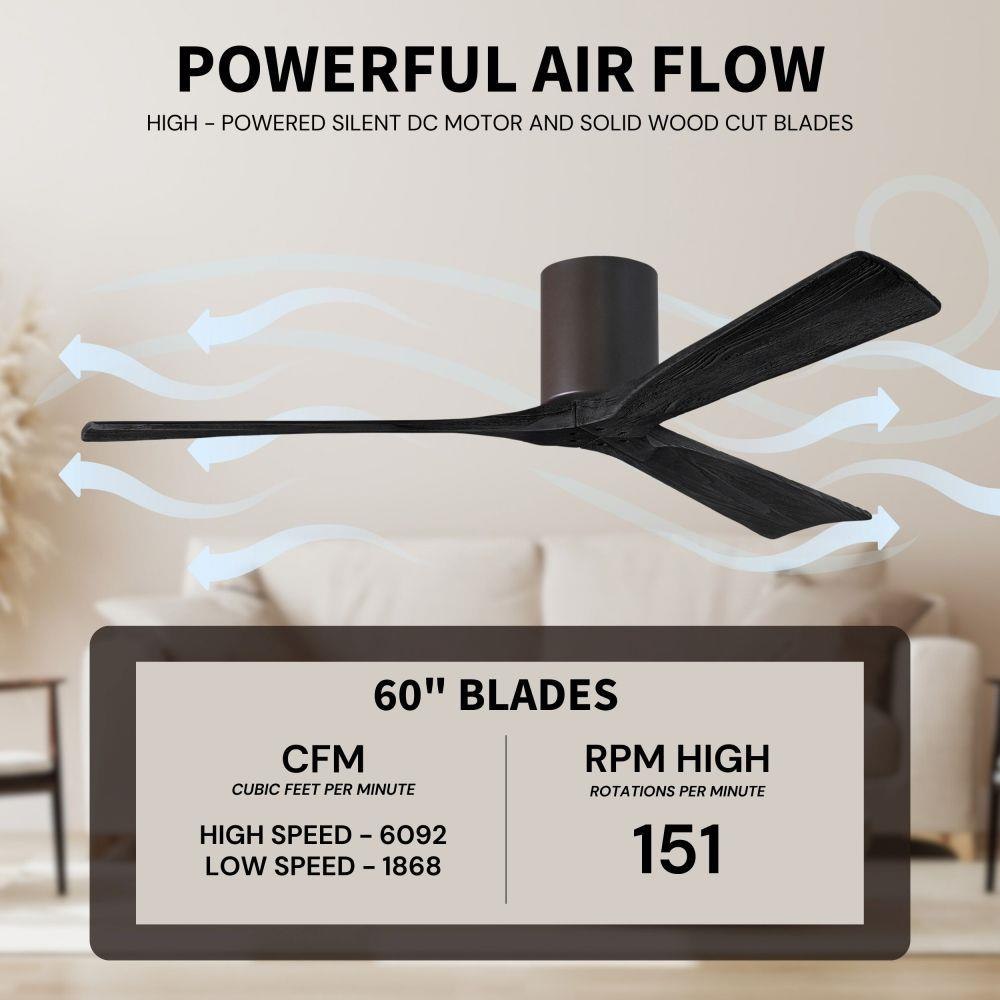 POWERFUL AIR FLOW
HIGH - POWERED SILENT DC MOTOR AND SOLID WOOD CUT BLADES

60" BLADES

CFM
CUBIC FEET PER MINUTE
HIGH SPEED - 6092
LOW SPEED - 1868

RPM HIGH
ROTATIONS PER MINUTE
151