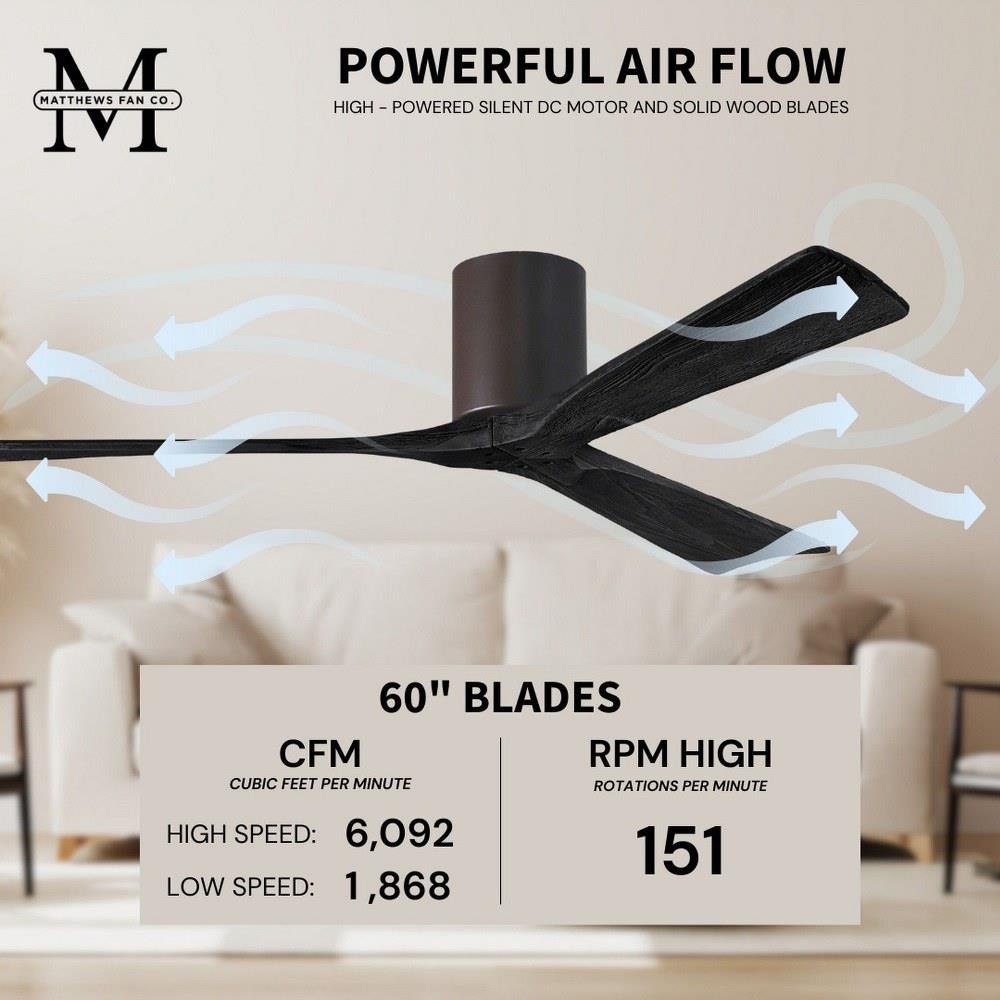 M
MATTHEWS FAN CO.

POWERFUL AIR FLOW

HIGH - POWERED SILENT DC MOTOR AND SOLID WOOD BLADES

60" BLADES

CFM
CUBIC FEET PER MINUTE

HIGH SPEED: 6,092
LOW SPEED: 1,868

RPM HIGH
ROTATIONS PER MINUTE

151