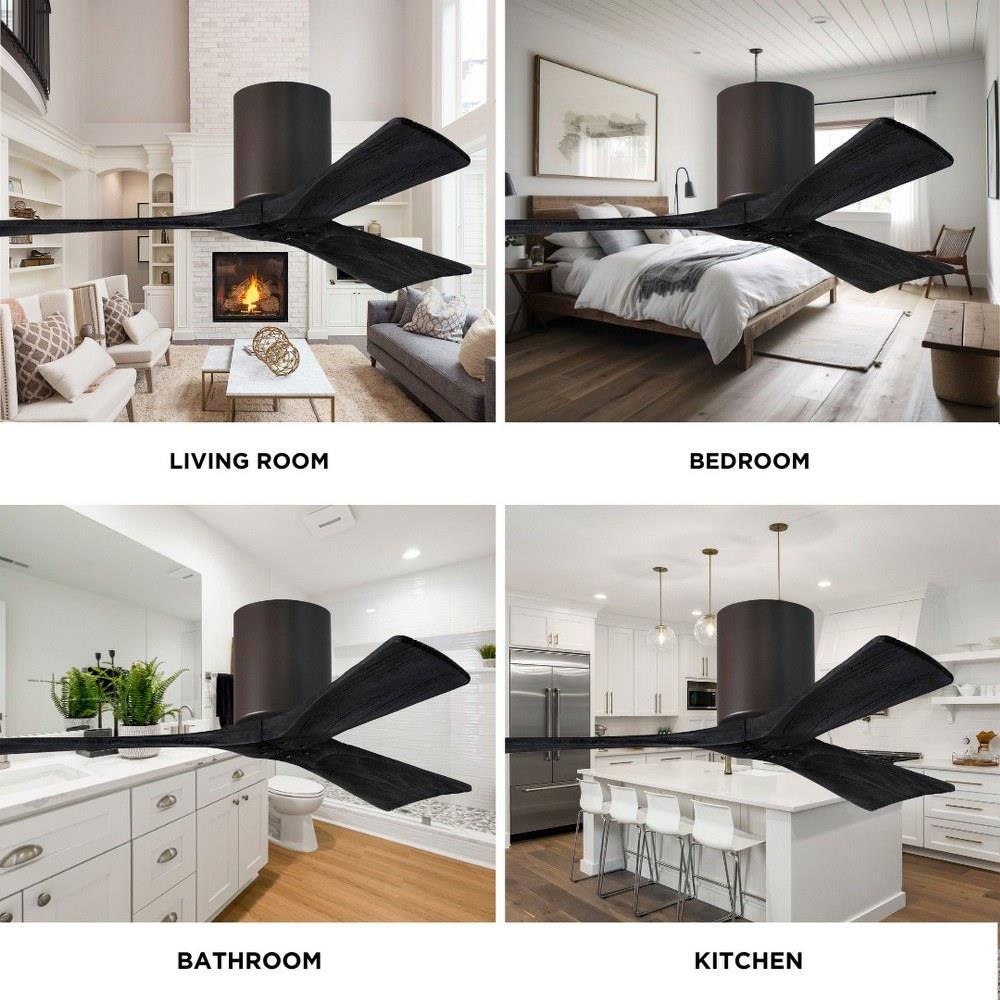 LIVING ROOM

BEDROOM

BATHROOM

KITCHEN