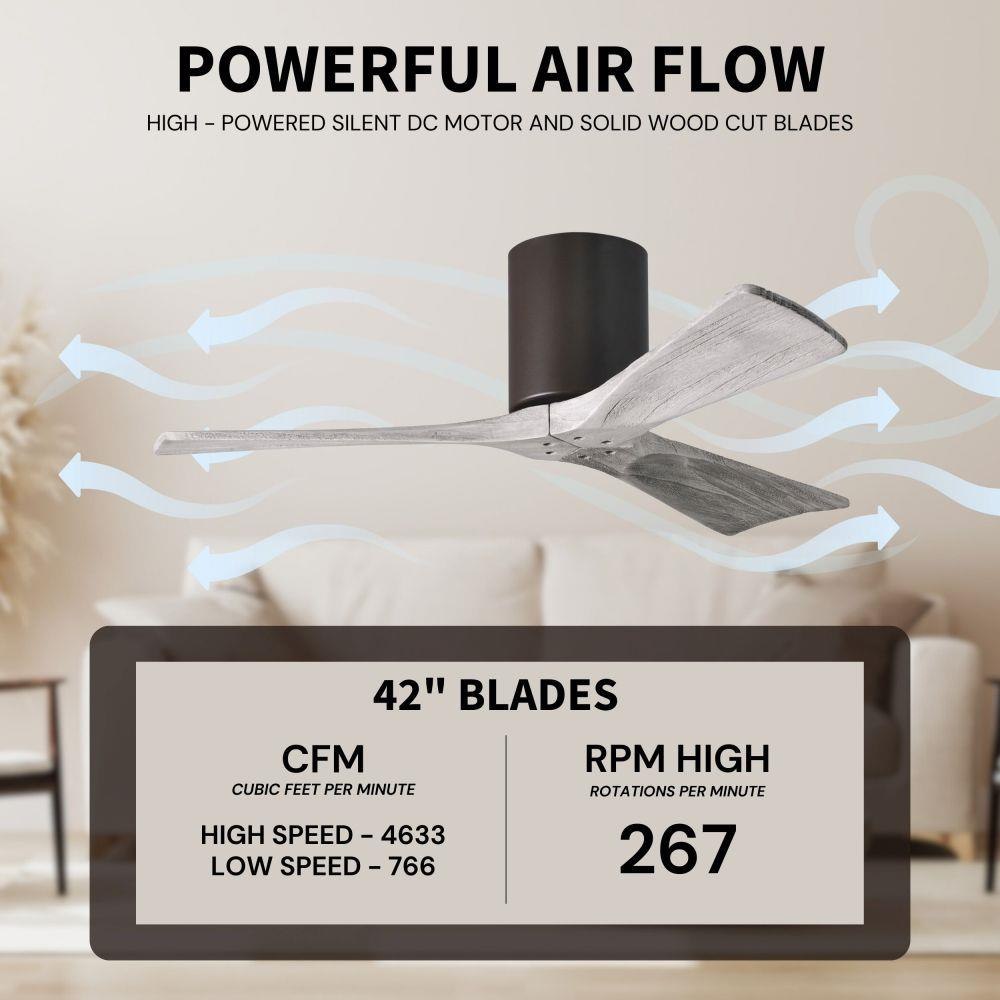 POWERFUL AIR FLOW
HIGH - POWERED SILENT DC MOTOR AND SOLID WOOD CUT BLADES

42" BLADES

CFM
CUBIC FEET PER MINUTE

HIGH SPEED - 4633
LOW SPEED - 766

RPM HIGH
ROTATIONS PER MINUTE

267