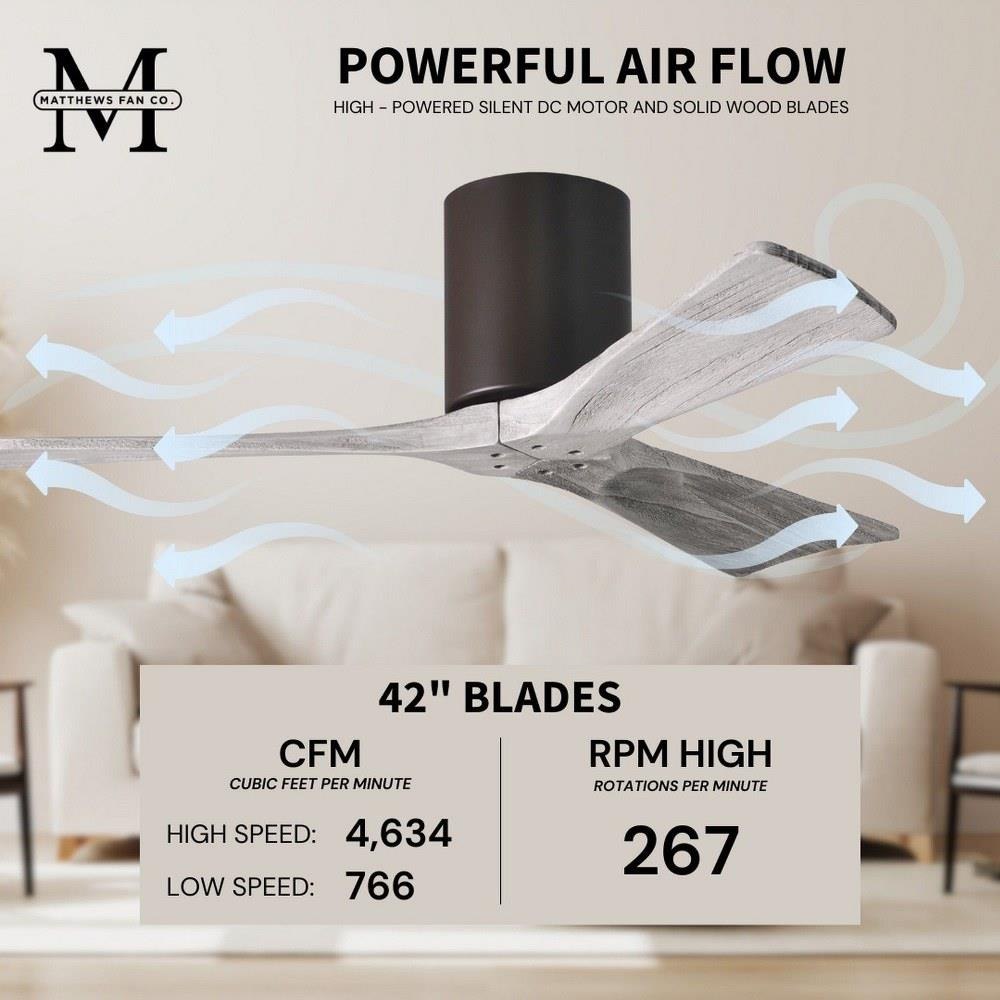 M
MATTHEWS FAN CO.

POWERFUL AIR FLOW

HIGH - POWERED SILENT DC MOTOR AND SOLID WOOD BLADES

42" BLADES

CFM
CUBIC FEET PER MINUTE

HIGH SPEED: 4,634

LOW SPEED: 766

RPM HIGH
ROTATIONS PER MINUTE

267