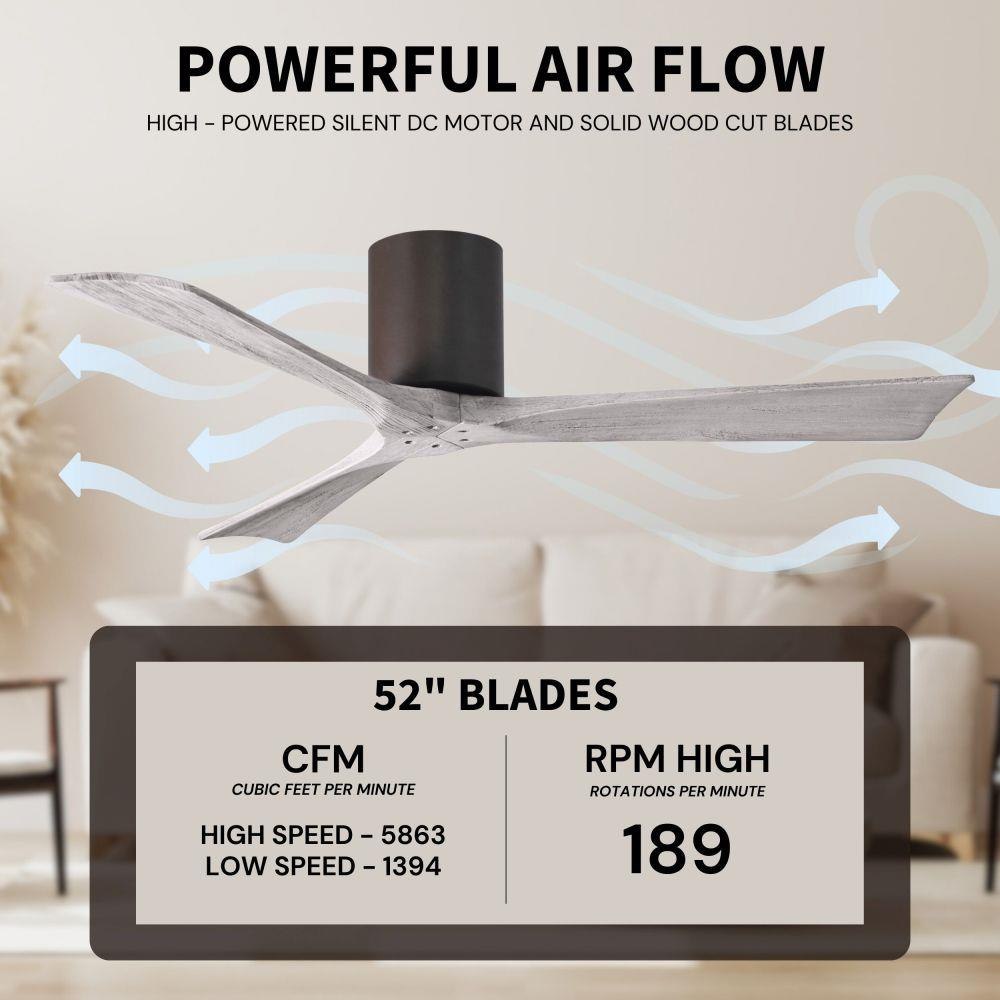 POWERFUL AIR FLOW

HIGH - POWERED SILENT DC MOTOR AND SOLID WOOD CUT BLADES

52" BLADES

CFM
CUBIC FEET PER MINUTE

HIGH SPEED - 5863
LOW SPEED - 1394

RPM HIGH
ROTATIONS PER MINUTE

189