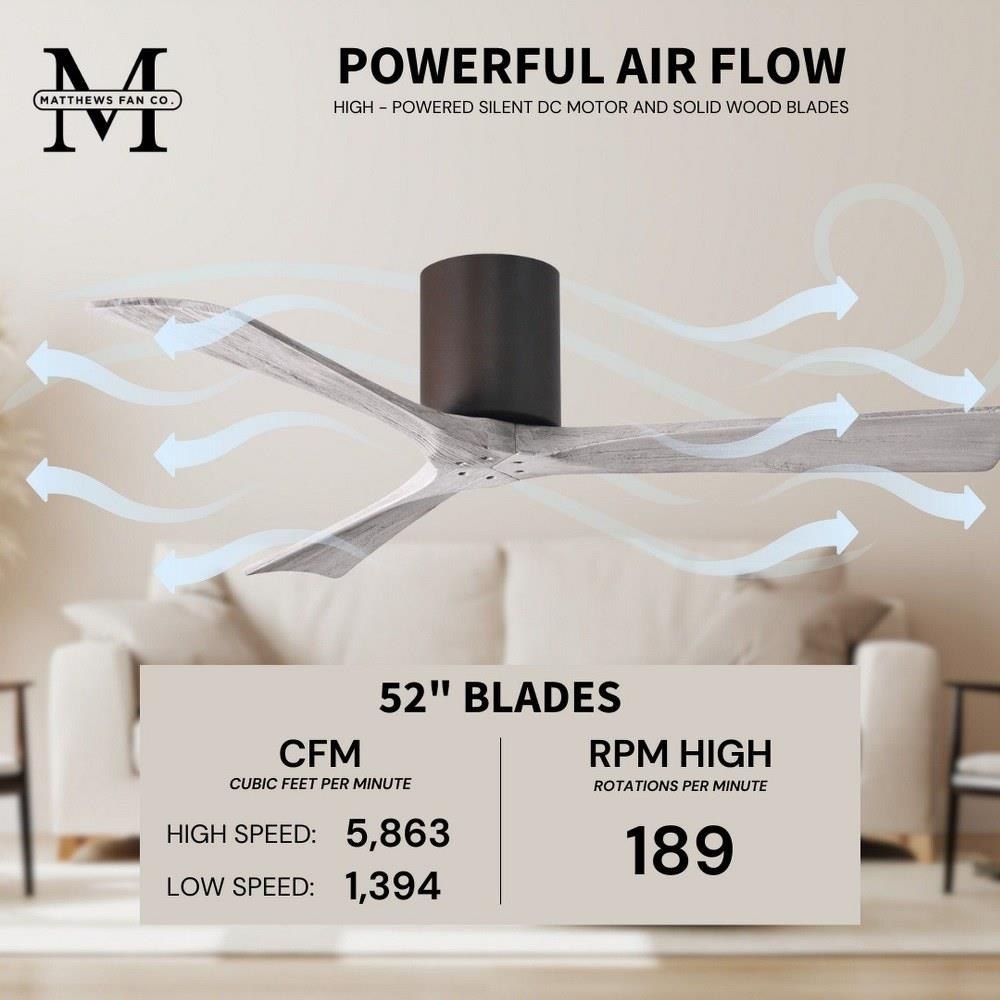 M
MATTHEWS FAN CO.

POWERFUL AIR FLOW

HIGH - POWERED SILENT DC MOTOR AND SOLID WOOD BLADES

52" BLADES

CFM
CUBIC FEET PER MINUTE

HIGH SPEED: 5,863

LOW SPEED: 1,394

RPM HIGH
ROTATIONS PER MINUTE

189