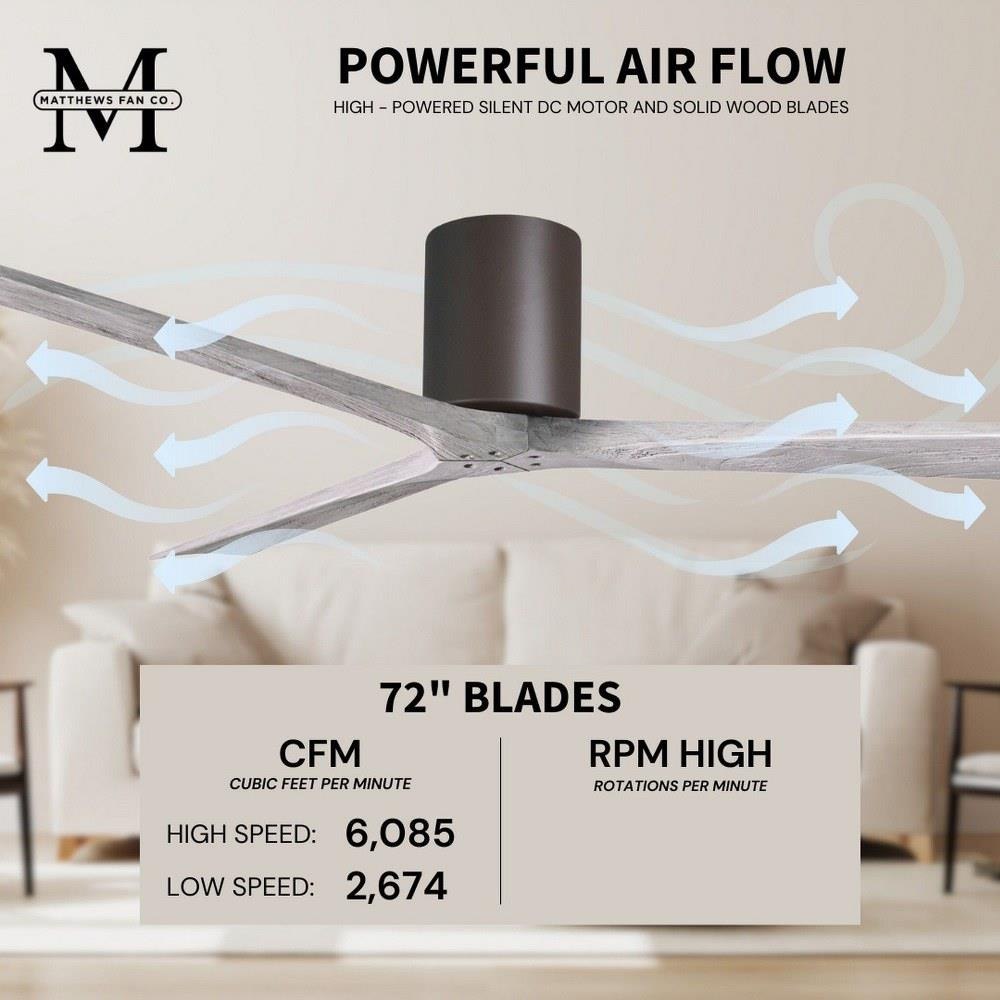 M
MATTHEWS FAN CO.

POWERFUL AIR FLOW

HIGH - POWERED SILENT DC MOTOR AND SOLID WOOD BLADES

72" BLADES

CFM
CUBIC FEET PER MINUTE

HIGH SPEED: 6,085
LOW SPEED: 2,674

RPM HIGH
ROTATIONS PER MINUTE