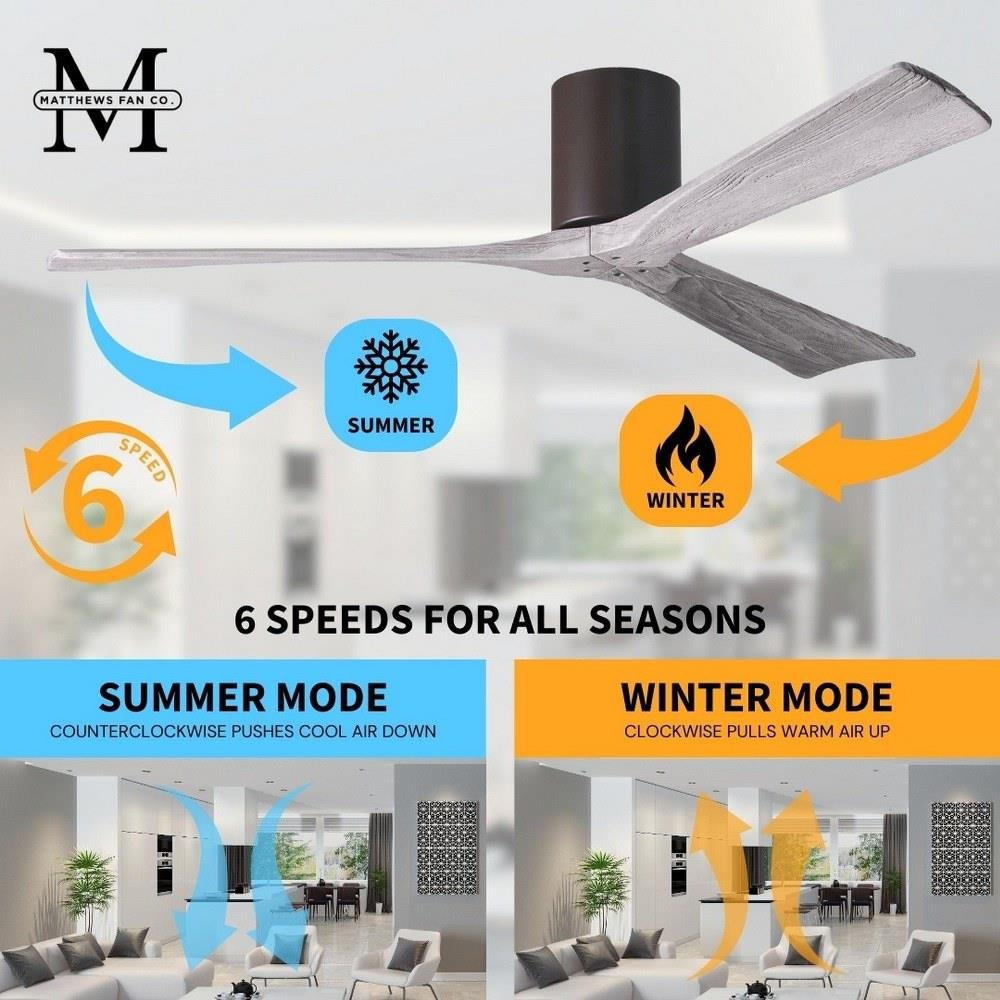 M
MATTHEWS FAN CO.

SUMMER

WINTER

6
SPEED

6 SPEEDS FOR ALL SEASONS

SUMMER MODE
COUNTERCLOCKWISE PUSHES COOL AIR DOWN

WINTER MODE
CLOCKWISE PULLS WARM AIR UP