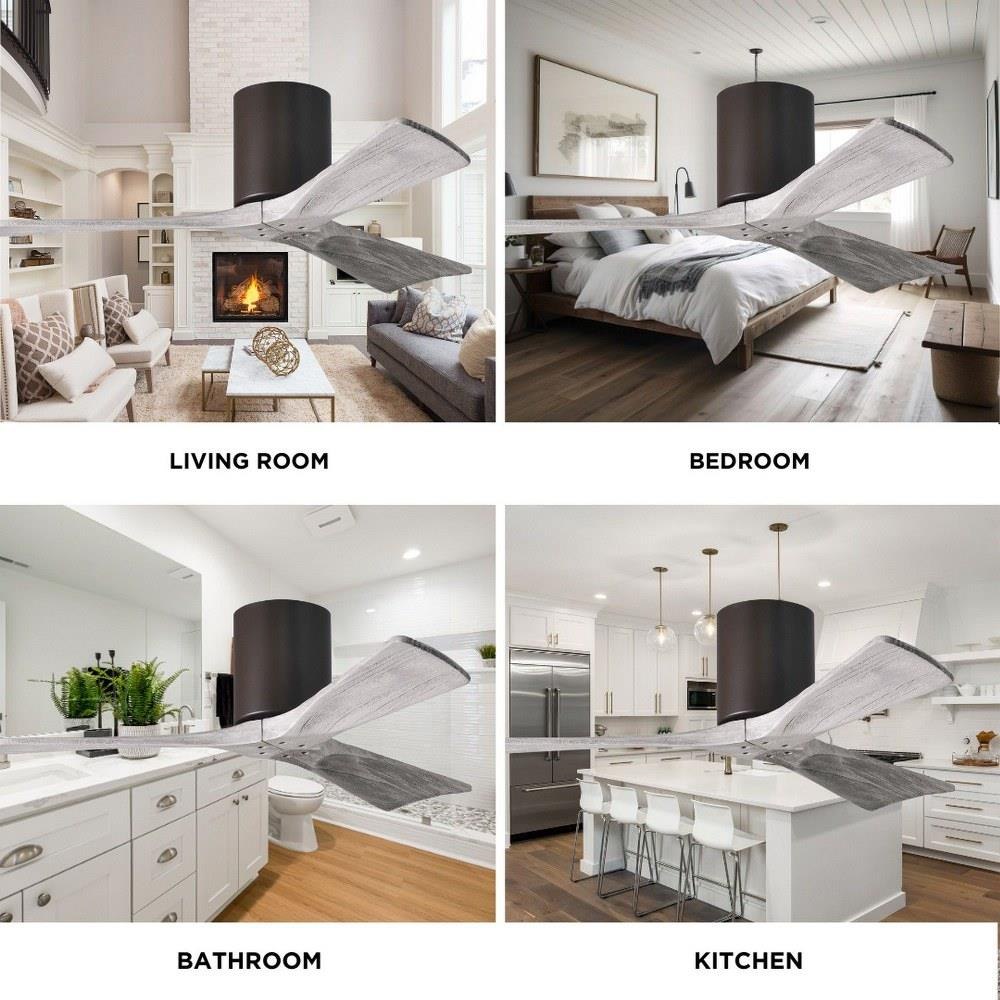 LIVING ROOM

BEDROOM

BATHROOM

KITCHEN