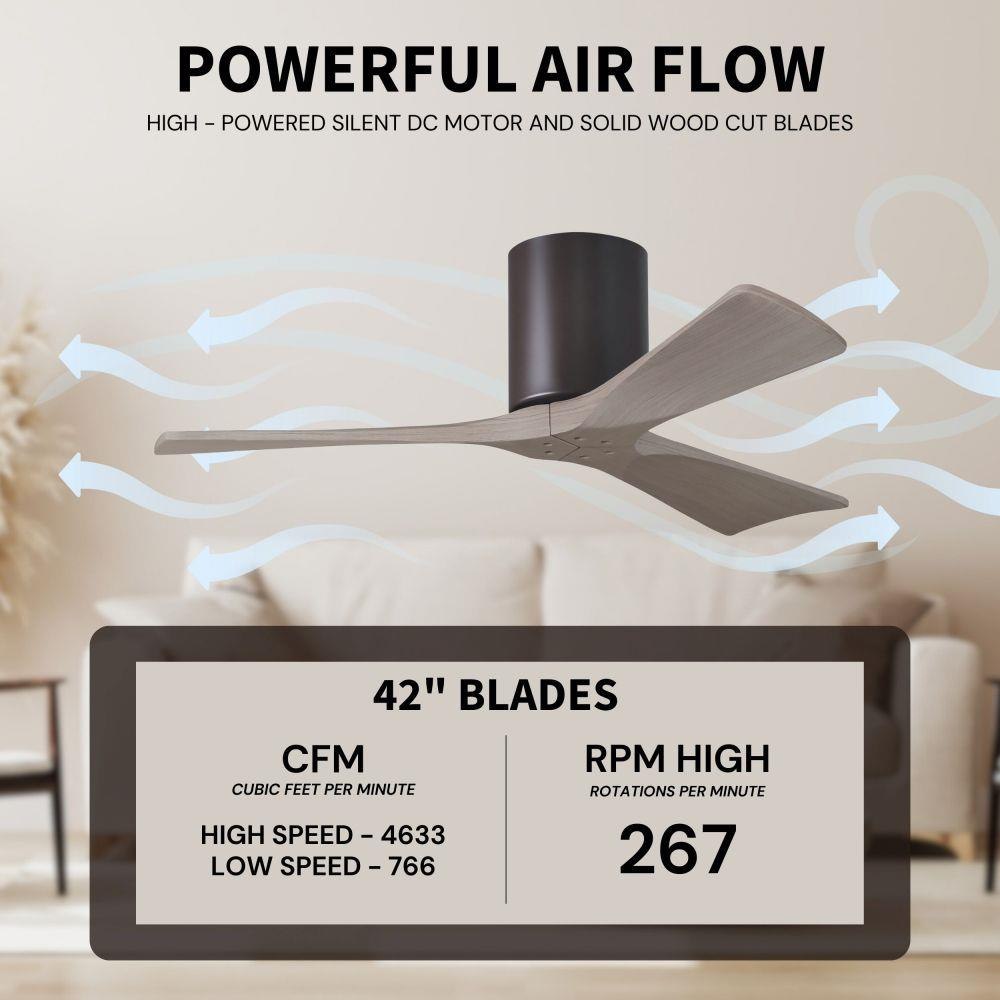 POWERFUL AIR FLOW

HIGH - POWERED SILENT DC MOTOR AND SOLID WOOD CUT BLADES

42" BLADES

CFM
CUBIC FEET PER MINUTE

HIGH SPEED - 4633
LOW SPEED - 766

RPM HIGH
ROTATIONS PER MINUTE

267