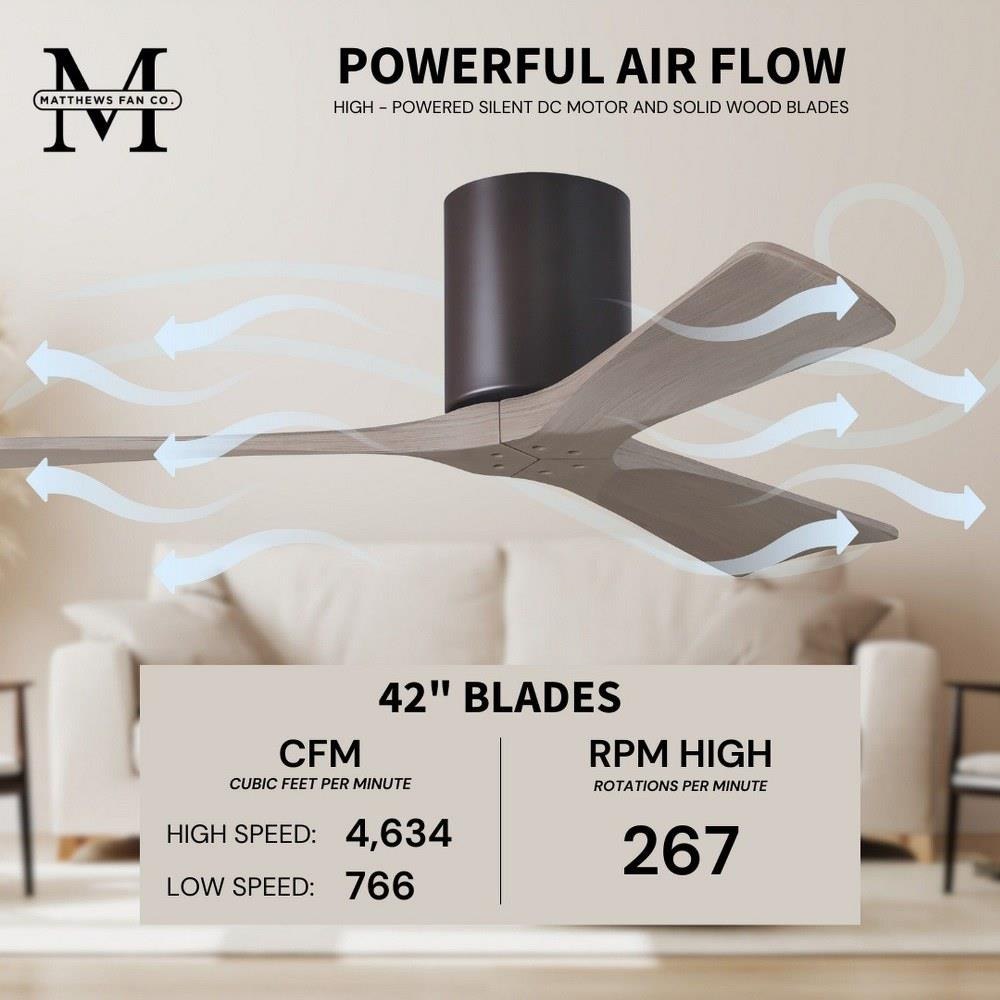 M
MATTHEWS FAN CO.

POWERFUL AIR FLOW
HIGH - POWERED SILENT DC MOTOR AND SOLID WOOD BLADES

42" BLADES

CFM
CUBIC FEET PER MINUTE
HIGH SPEED: 4,634
LOW SPEED: 766

RPM HIGH
ROTATIONS PER MINUTE
267