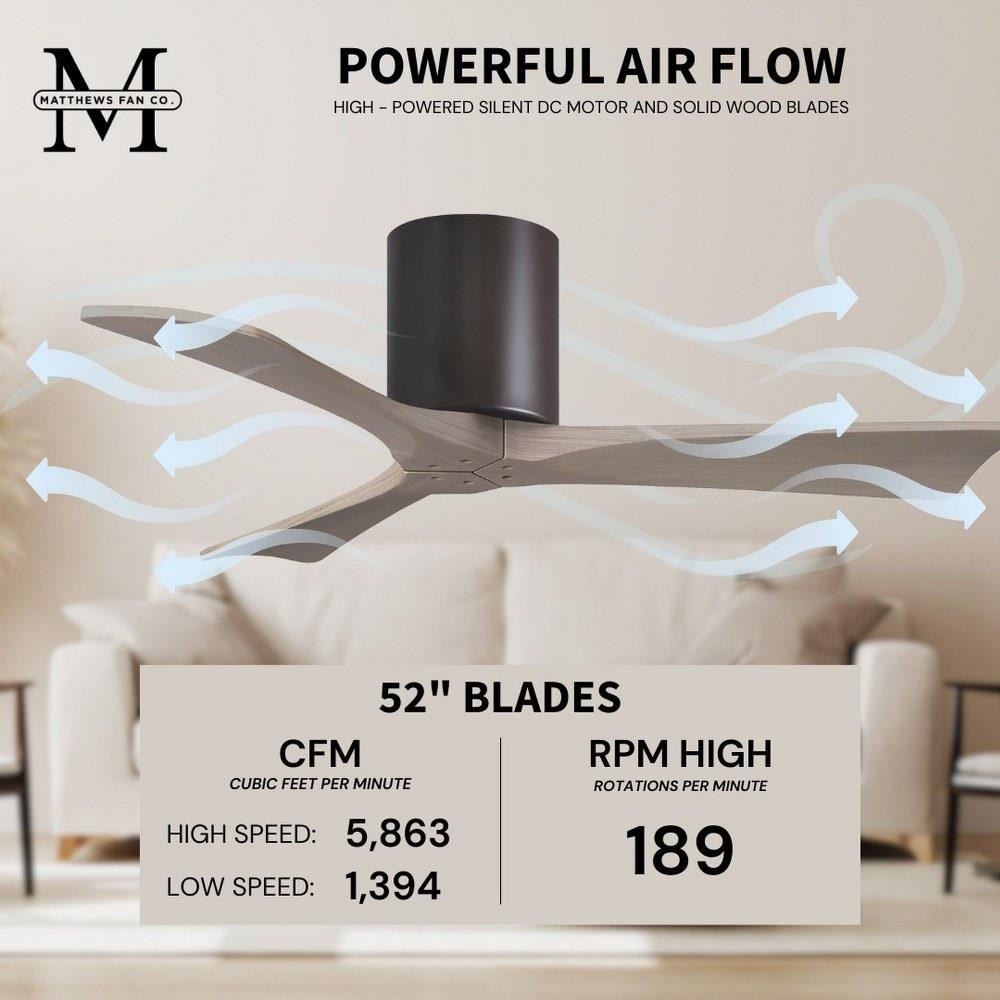 M
MATTHEWS FAN CO.

POWERFUL AIR FLOW

HIGH - POWERED SILENT DC MOTOR AND SOLID WOOD BLADES

52" BLADES

CFM
CUBIC FEET PER MINUTE

HIGH SPEED: 5,863

LOW SPEED: 1,394

RPM HIGH
ROTATIONS PER MINUTE

189