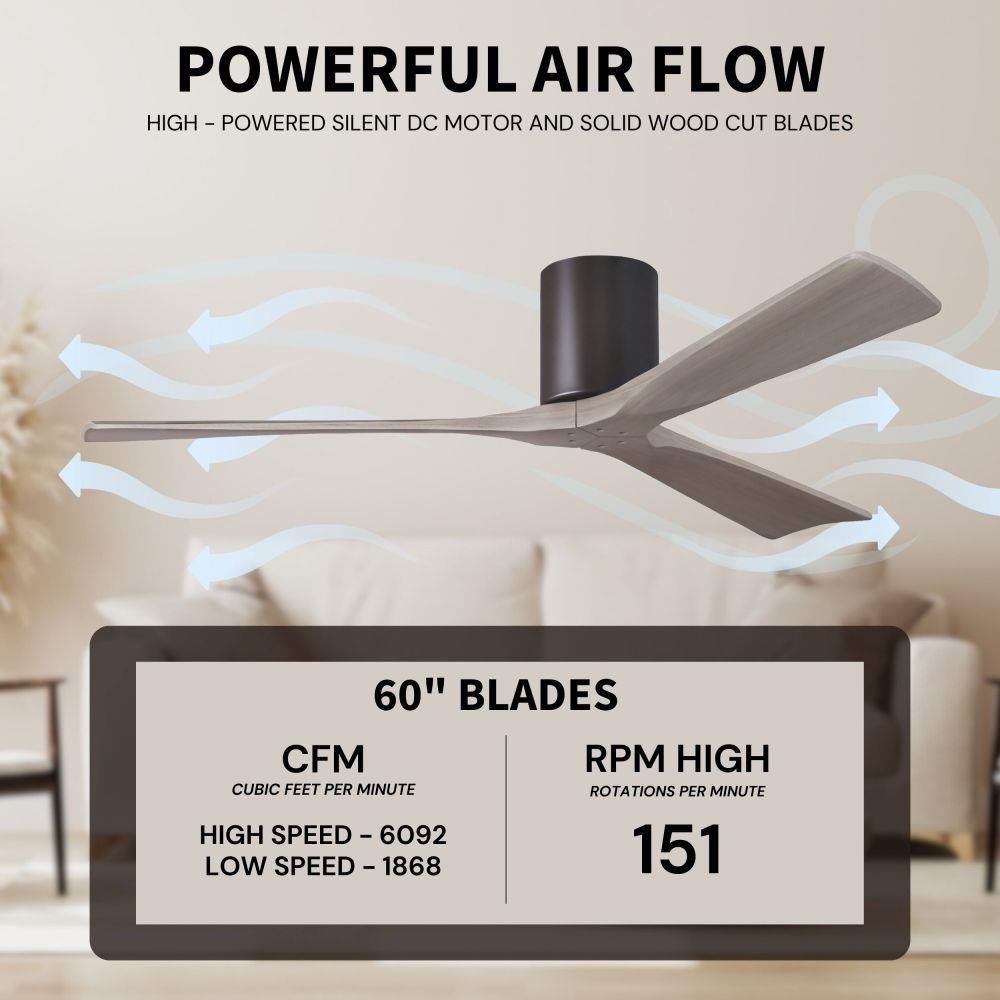 POWERFUL AIR FLOW

HIGH - POWERED SILENT DC MOTOR AND SOLID WOOD CUT BLADES

60" BLADES

CFM
CUBIC FEET PER MINUTE

HIGH SPEED - 6092
LOW SPEED - 1868

RPM HIGH
ROTATIONS PER MINUTE

151