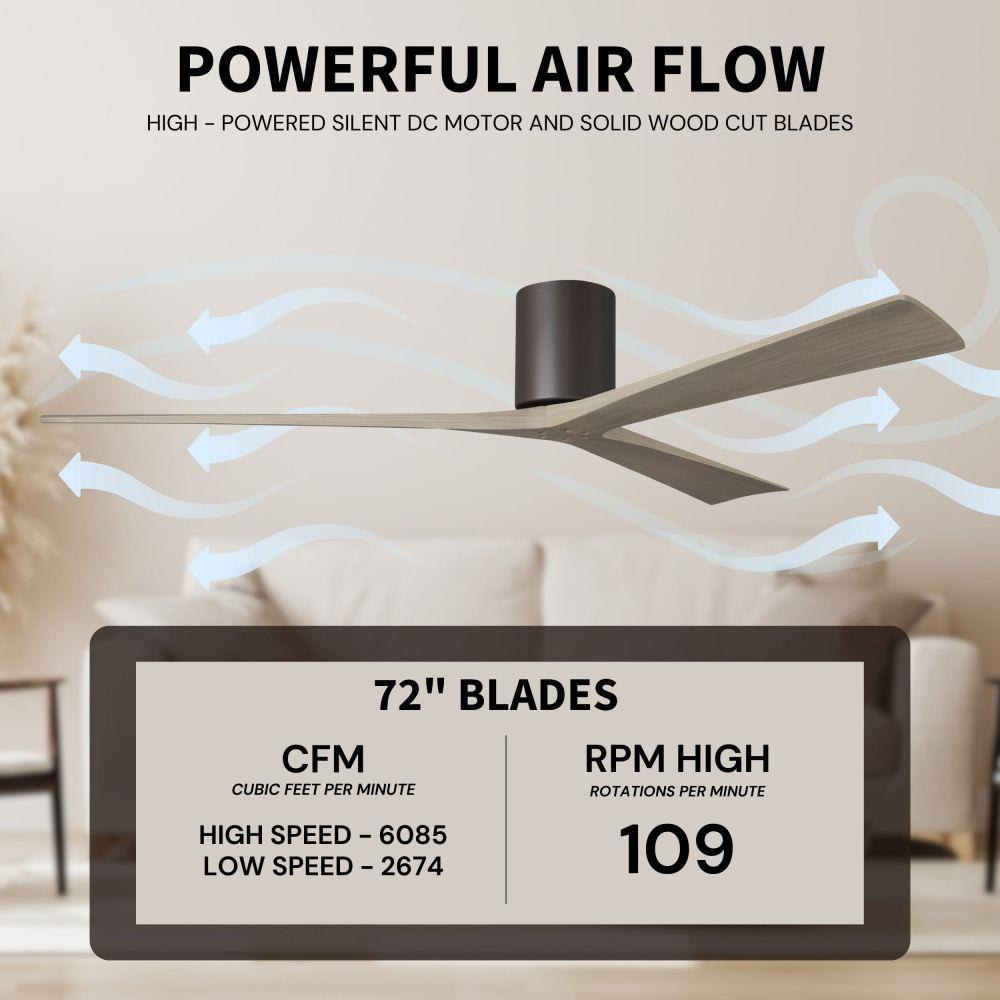 POWERFUL AIR FLOW

HIGH - POWERED SILENT DC MOTOR AND SOLID WOOD CUT BLADES

72" BLADES

CFM
CUBIC FEET PER MINUTE

HIGH SPEED - 6085
LOW SPEED - 2674

RPM HIGH
ROTATIONS PER MINUTE

109