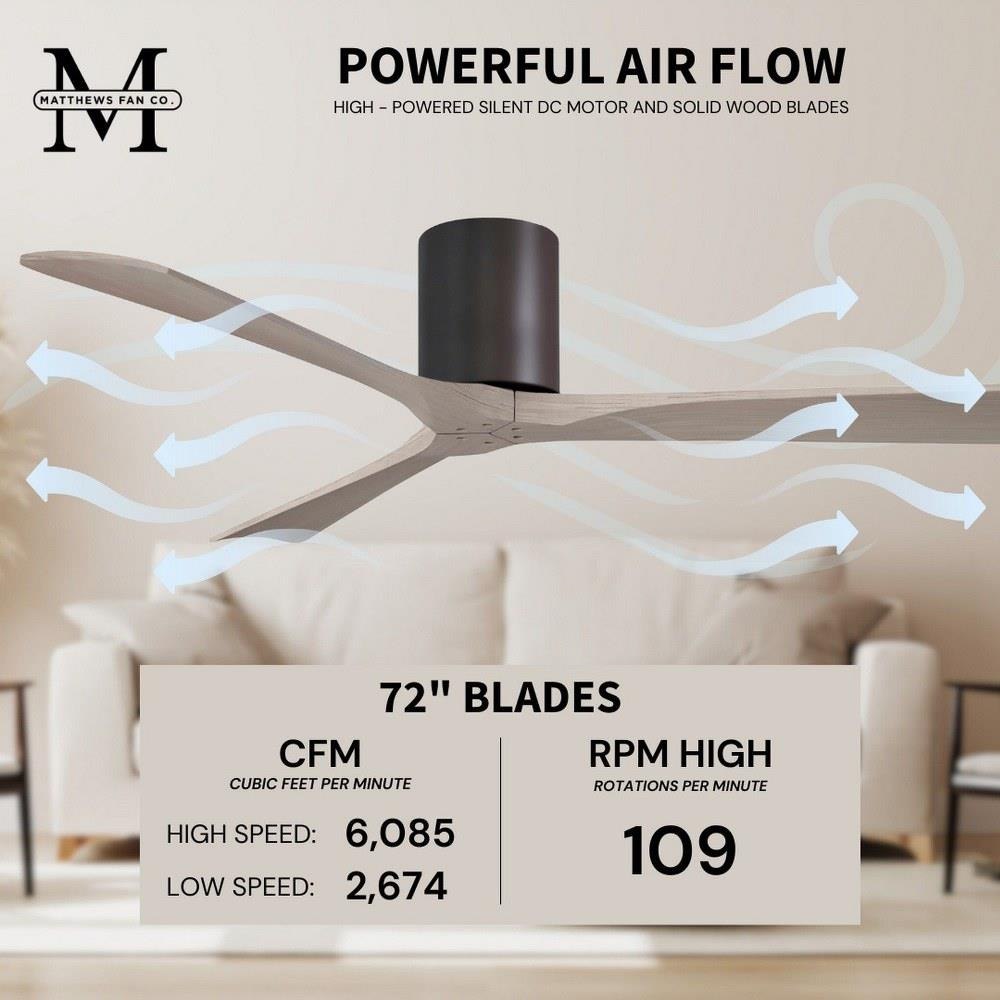 M
MATTHEWS FAN CO.

POWERFUL AIR FLOW
HIGH - POWERED SILENT DC MOTOR AND SOLID WOOD BLADES

72" BLADES

CFM
CUBIC FEET PER MINUTE

HIGH SPEED: 6,085
LOW SPEED: 2,674

RPM HIGH
ROTATIONS PER MINUTE

109