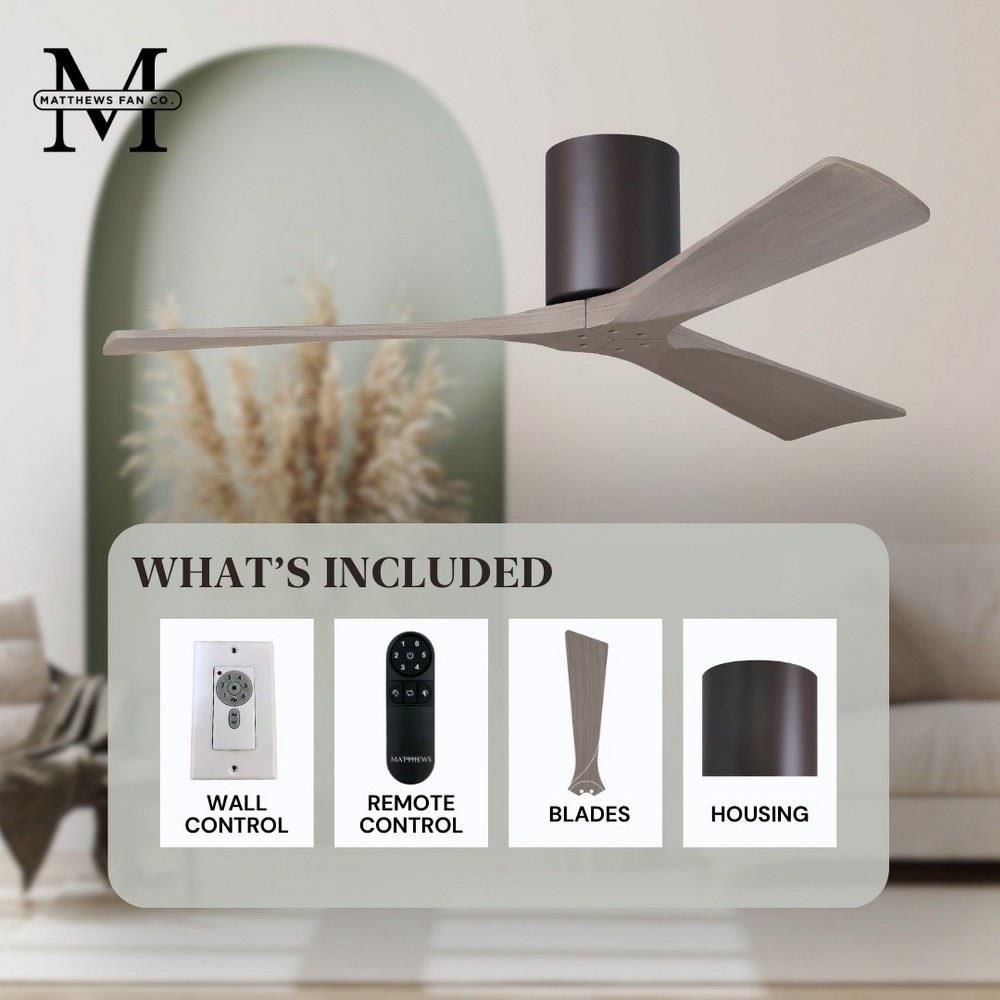 M
MATTHEWS FAN CO.

WHAT'S INCLUDED

WALL CONTROL

1 6
2 5
3 4
MATTHEWS

REMOTE CONTROL

BLADES

HOUSING