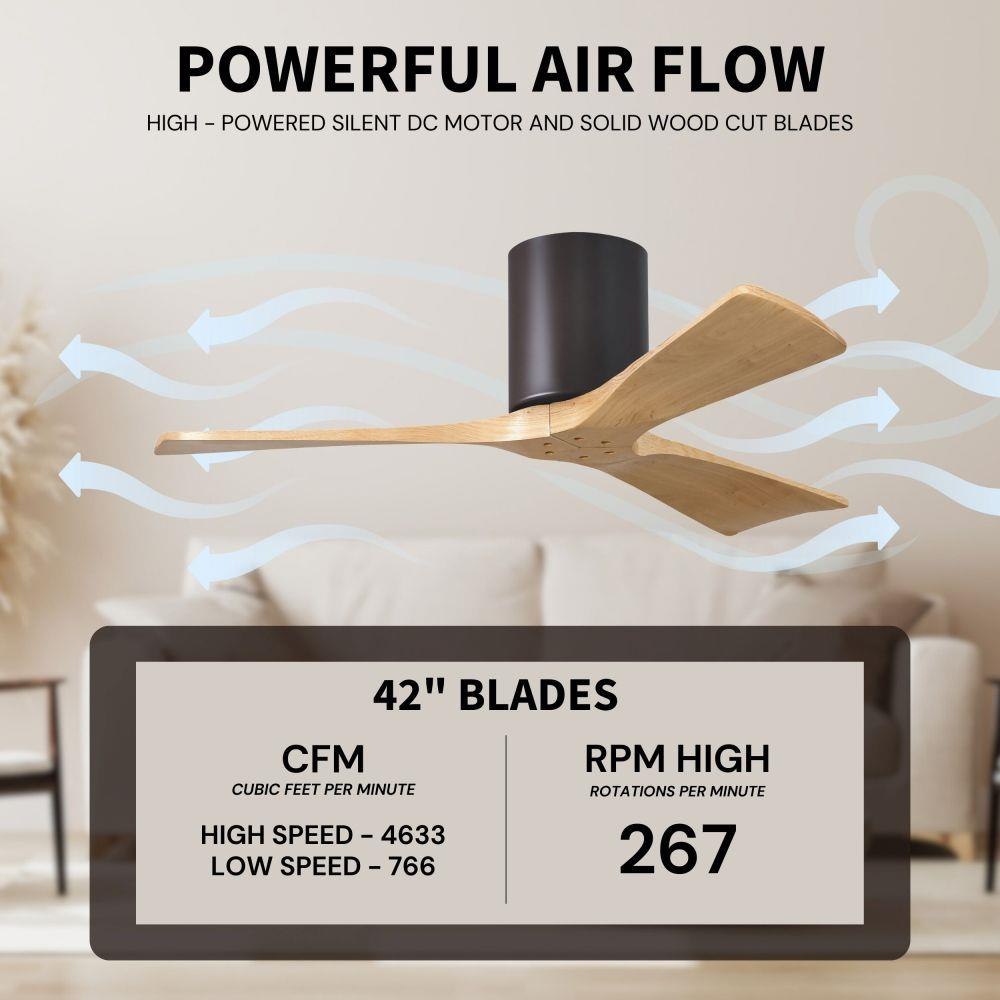 POWERFUL AIR FLOW
HIGH - POWERED SILENT DC MOTOR AND SOLID WOOD CUT BLADES

42" BLADES

CFM
CUBIC FEET PER MINUTE

HIGH SPEED - 4633
LOW SPEED - 766

RPM HIGH
ROTATIONS PER MINUTE

267