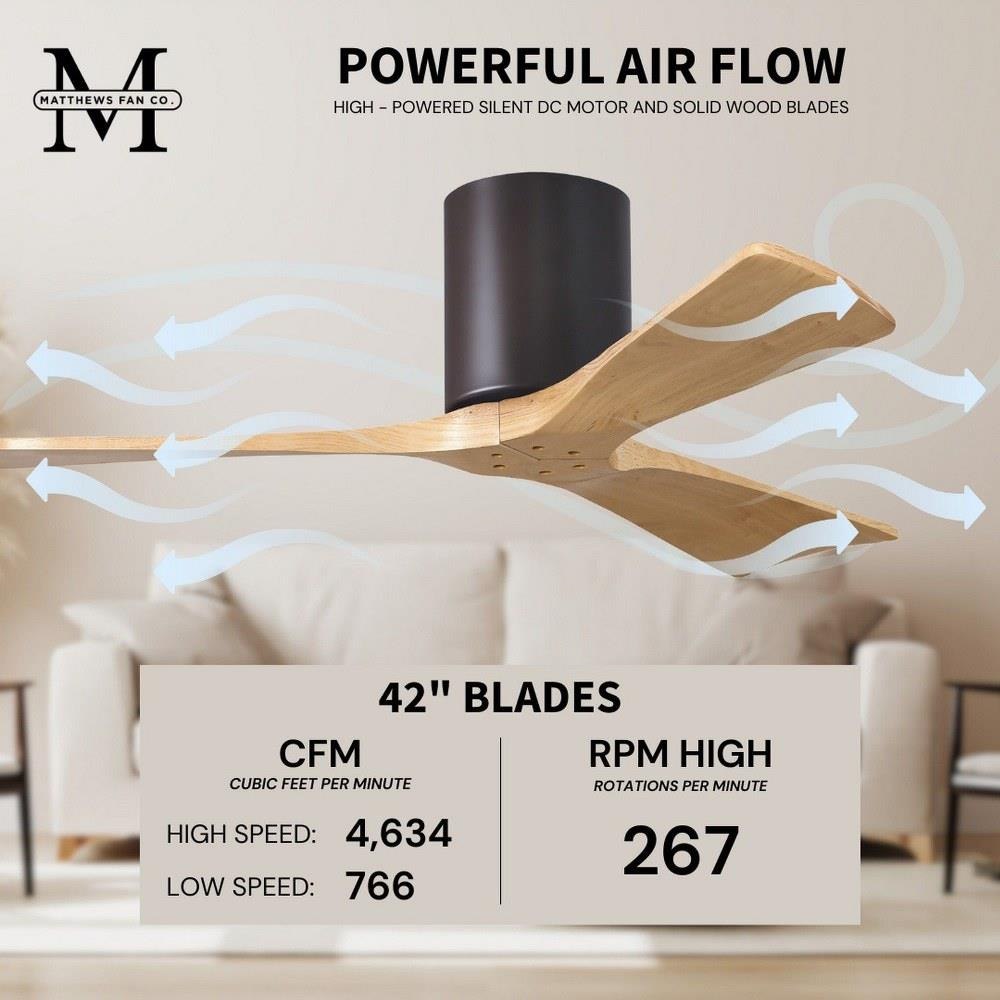 M
MATTHEWS FAN CO.

POWERFUL AIR FLOW

HIGH - POWERED SILENT DC MOTOR AND SOLID WOOD BLADES

42" BLADES

CFM
CUBIC FEET PER MINUTE

HIGH SPEED: 4,634

LOW SPEED: 766

RPM HIGH
ROTATIONS PER MINUTE

267