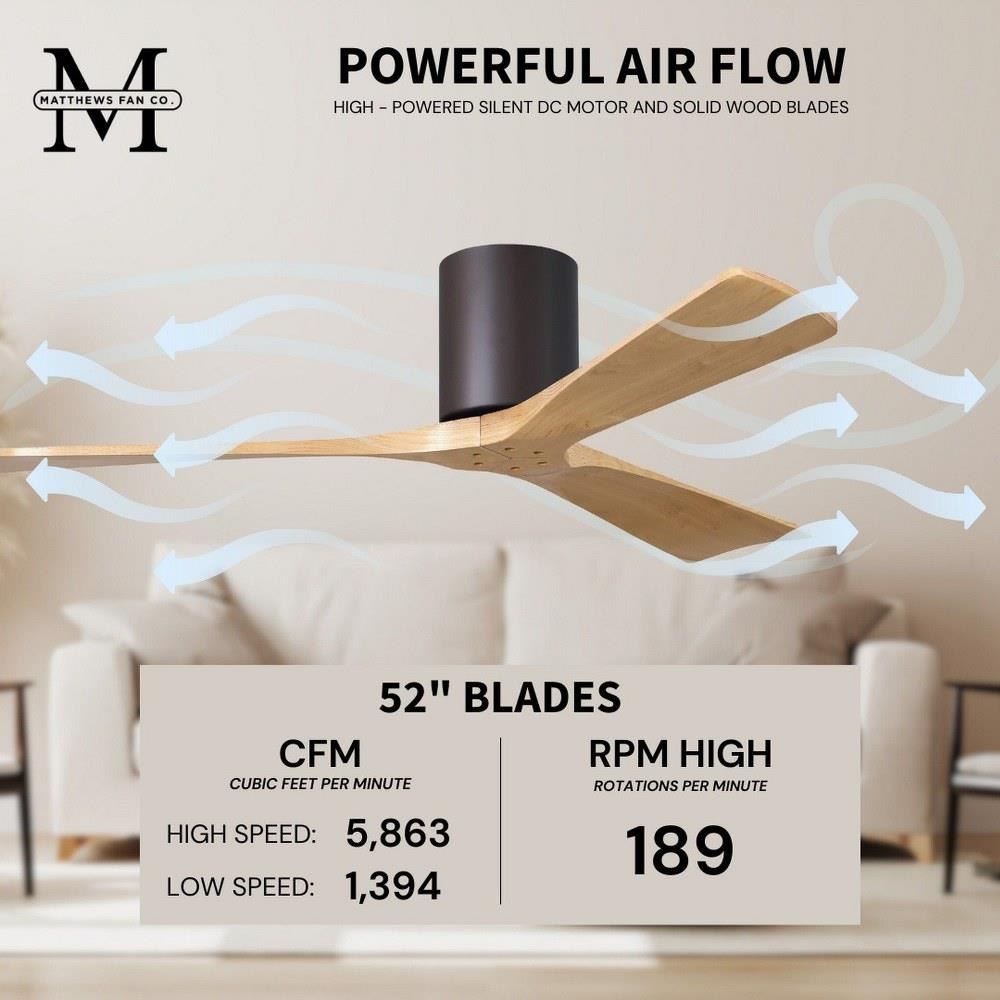 M
MATTHEWS FAN CO.

POWERFUL AIR FLOW
HIGH - POWERED SILENT DC MOTOR AND SOLID WOOD BLADES

52" BLADES

CFM
CUBIC FEET PER MINUTE
HIGH SPEED: 5,863
LOW SPEED: 1,394

RPM HIGH
ROTATIONS PER MINUTE
189