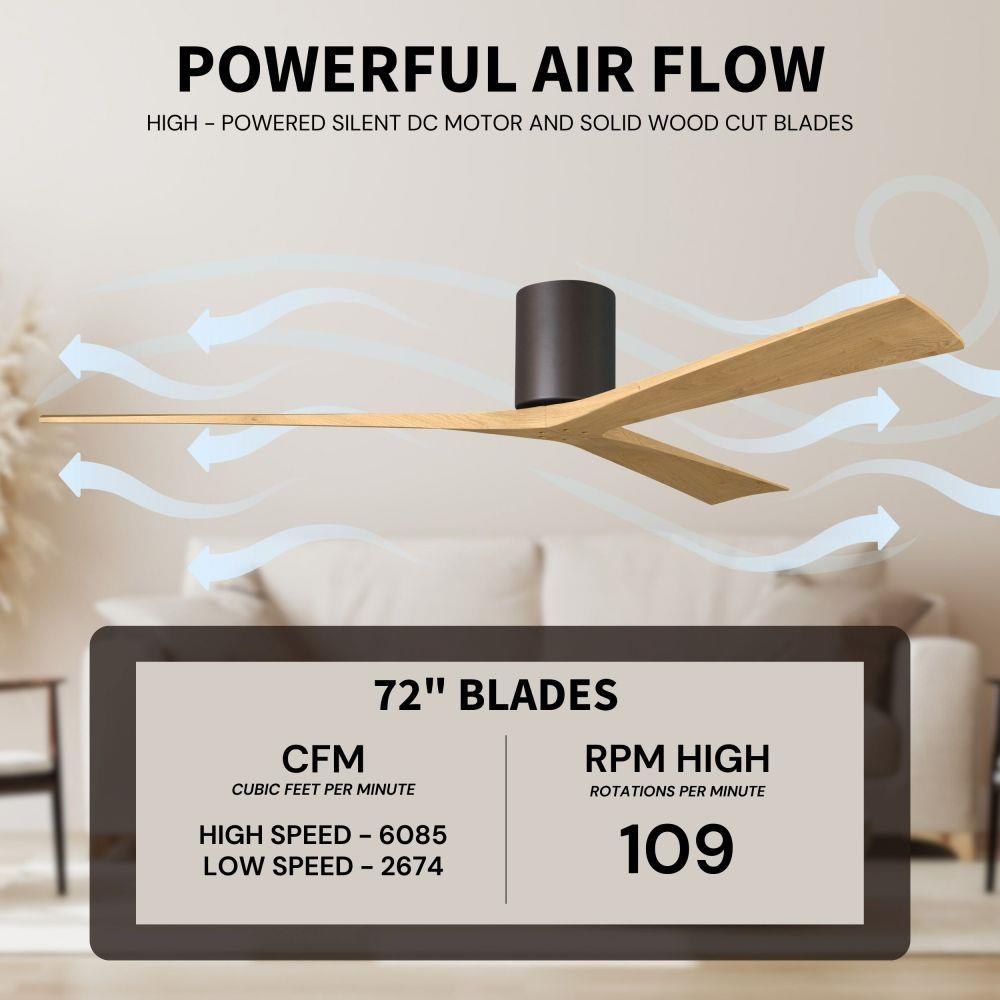 POWERFUL AIR FLOW

HIGH - POWERED SILENT DC MOTOR AND SOLID WOOD CUT BLADES

72" BLADES

CFM
CUBIC FEET PER MINUTE

HIGH SPEED - 6085
LOW SPEED - 2674

RPM HIGH
ROTATIONS PER MINUTE

109