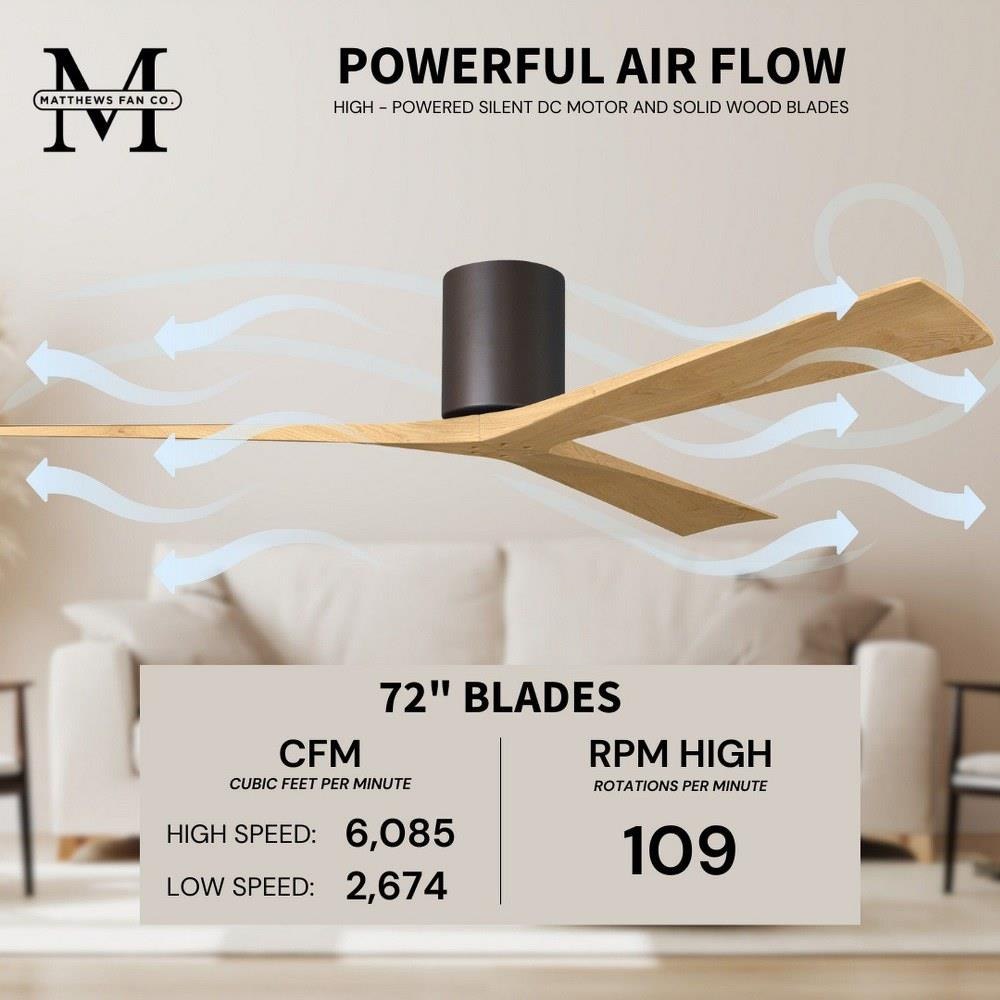 M
MATTHEWS FAN CO.

POWERFUL AIR FLOW
HIGH - POWERED SILENT DC MOTOR AND SOLID WOOD BLADES

72" BLADES

CFM
CUBIC FEET PER MINUTE
HIGH SPEED: 6,085
LOW SPEED: 2,674

RPM HIGH
ROTATIONS PER MINUTE
109