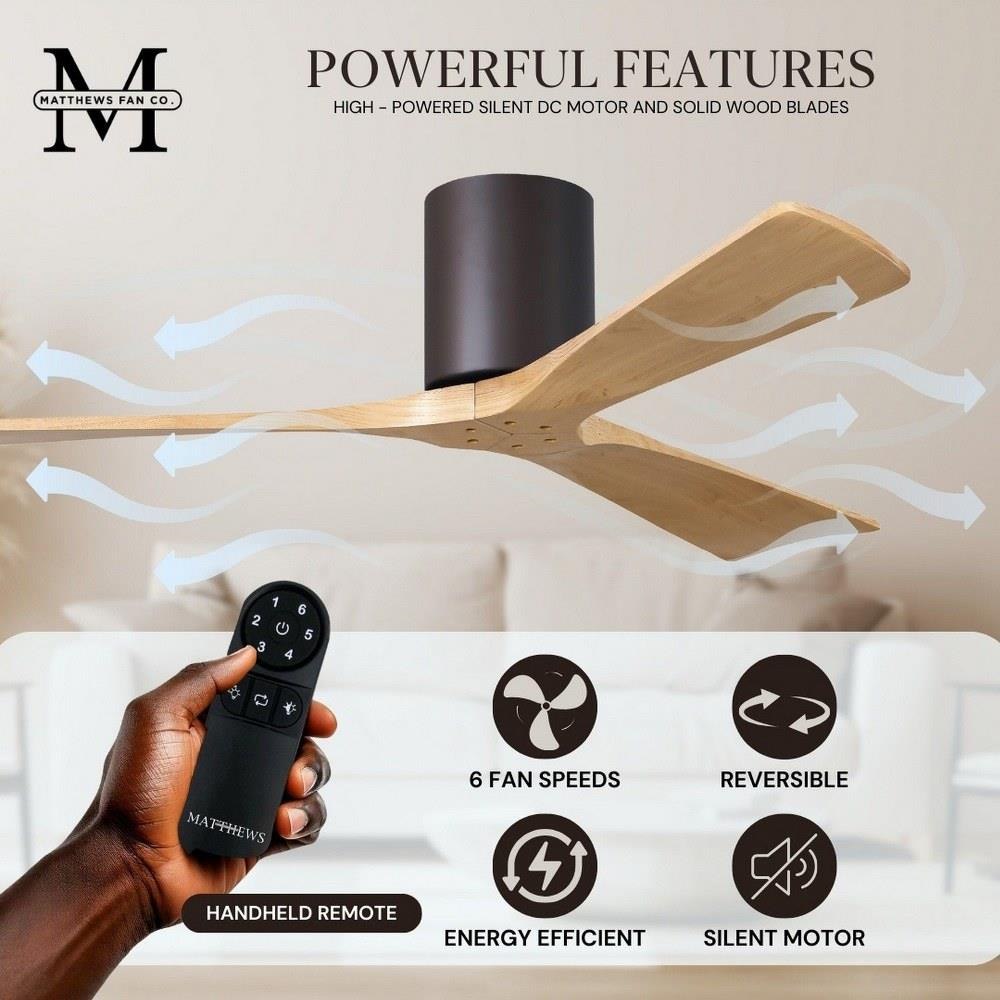 M
MATTHEWS FAN CO.

POWERFUL FEATURES
HIGH - POWERED SILENT DC MOTOR AND SOLID WOOD BLADES

1 6
2 5
3 4

MATTHEWS

HANDHELD REMOTE

6 FAN SPEEDS

REVERSIBLE

ENERGY EFFICIENT

SILENT MOTOR