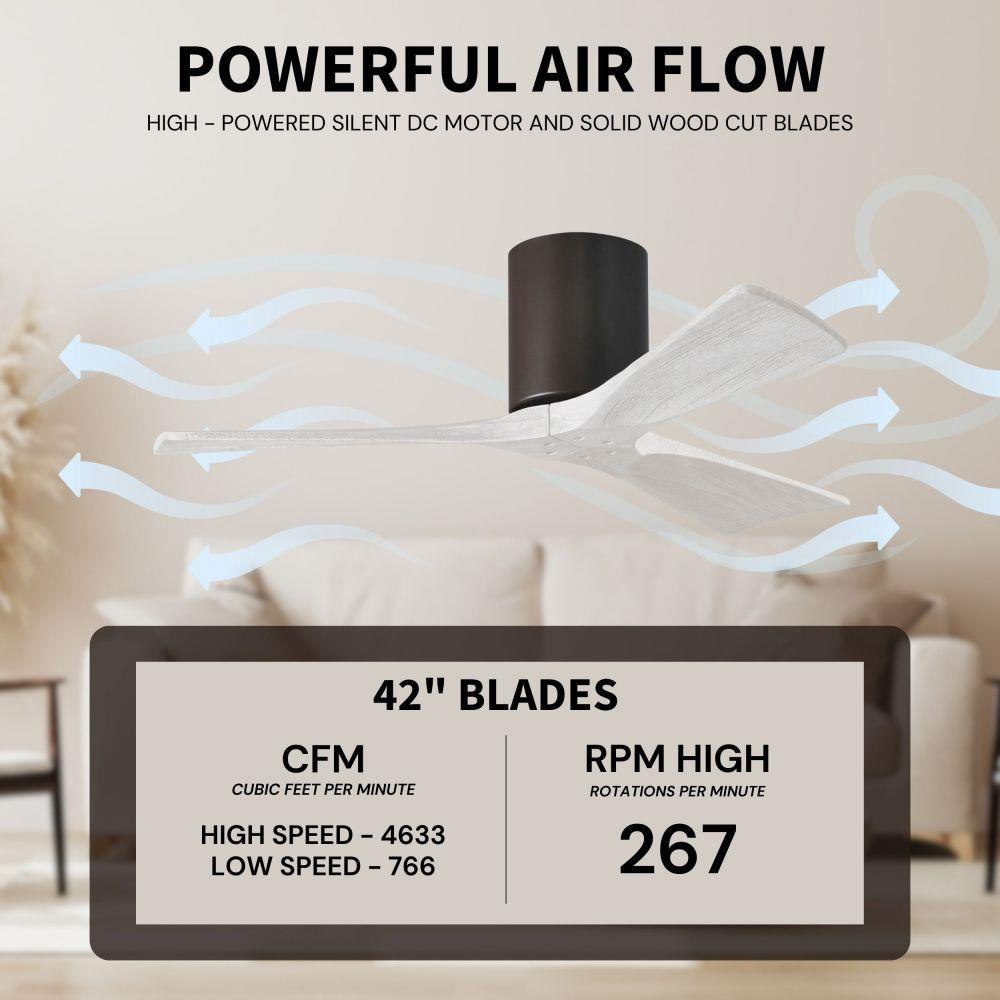 POWERFUL AIR FLOW

HIGH - POWERED SILENT DC MOTOR AND SOLID WOOD CUT BLADES

42" BLADES

CFM
CUBIC FEET PER MINUTE

HIGH SPEED - 4633
LOW SPEED - 766

RPM HIGH
ROTATIONS PER MINUTE

267