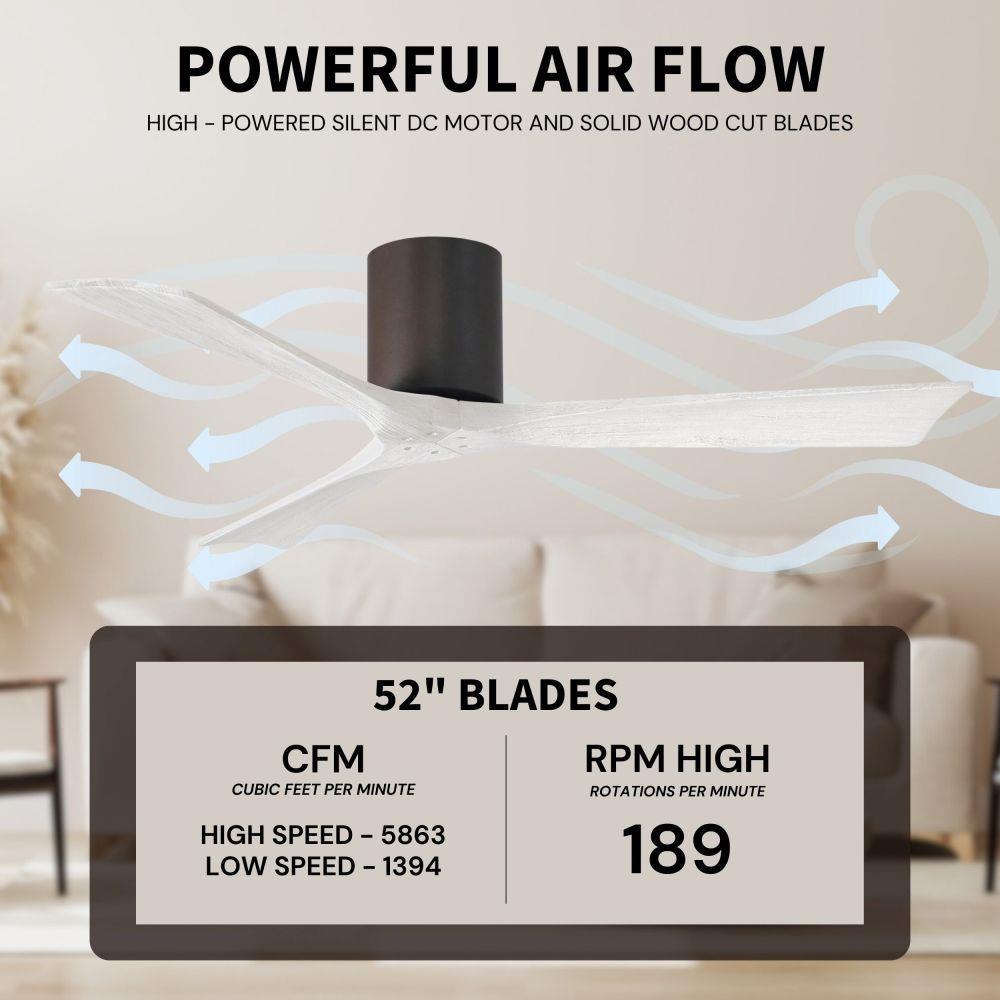 POWERFUL AIR FLOW

HIGH - POWERED SILENT DC MOTOR AND SOLID WOOD CUT BLADES

52" BLADES

CFM
CUBIC FEET PER MINUTE

HIGH SPEED - 5863
LOW SPEED - 1394

RPM HIGH
ROTATIONS PER MINUTE

189