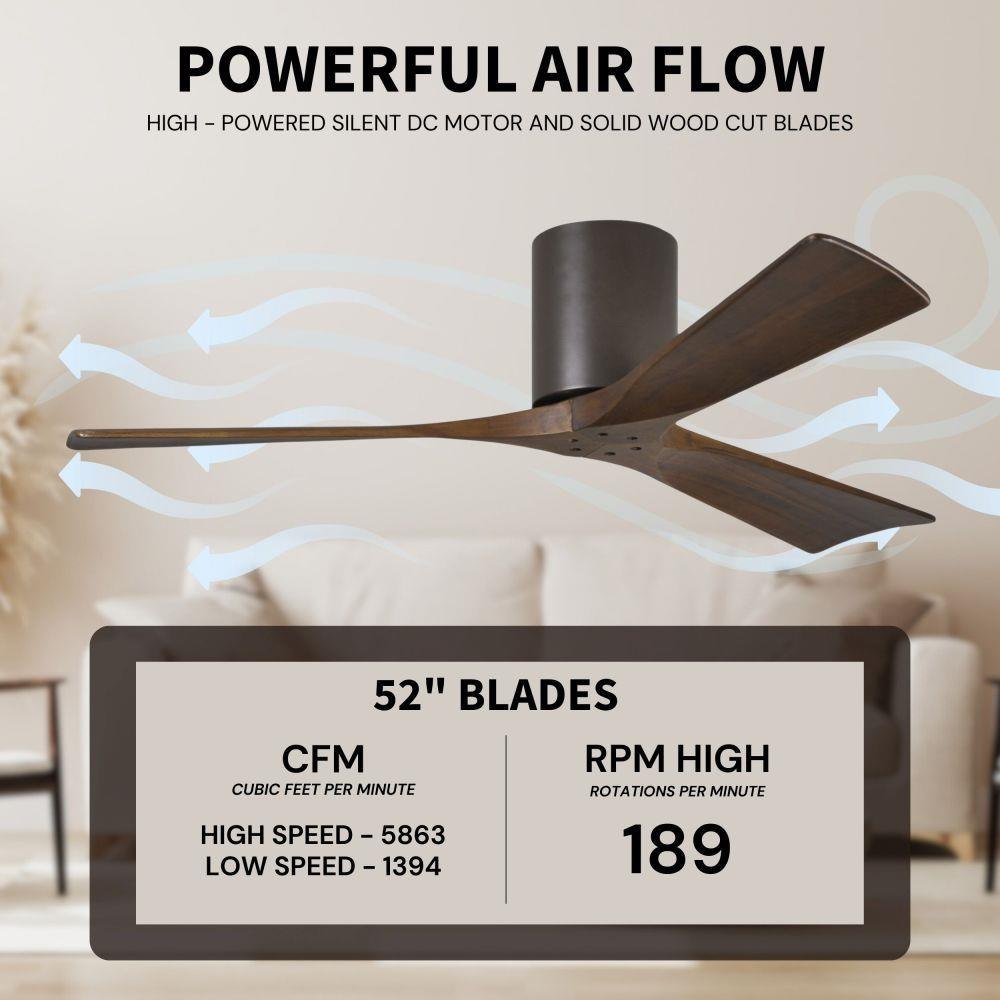 POWERFUL AIR FLOW

HIGH - POWERED SILENT DC MOTOR AND SOLID WOOD CUT BLADES

52" BLADES

CFM
CUBIC FEET PER MINUTE

HIGH SPEED - 5863
LOW SPEED - 1394

RPM HIGH
ROTATIONS PER MINUTE

189