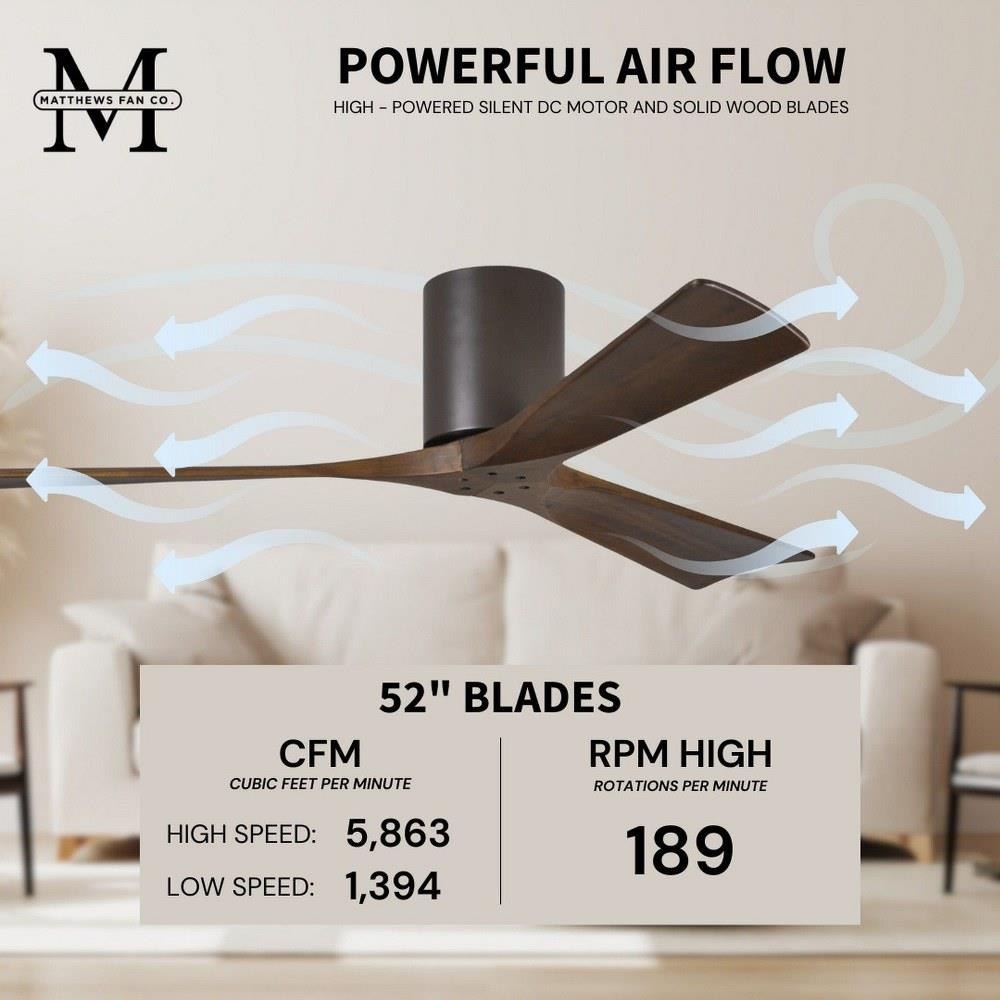 M
MATTHEWS FAN CO.

POWERFUL AIR FLOW
HIGH - POWERED SILENT DC MOTOR AND SOLID WOOD BLADES

52" BLADES

CFM
CUBIC FEET PER MINUTE

HIGH SPEED: 5,863
LOW SPEED: 1,394

RPM HIGH
ROTATIONS PER MINUTE

189