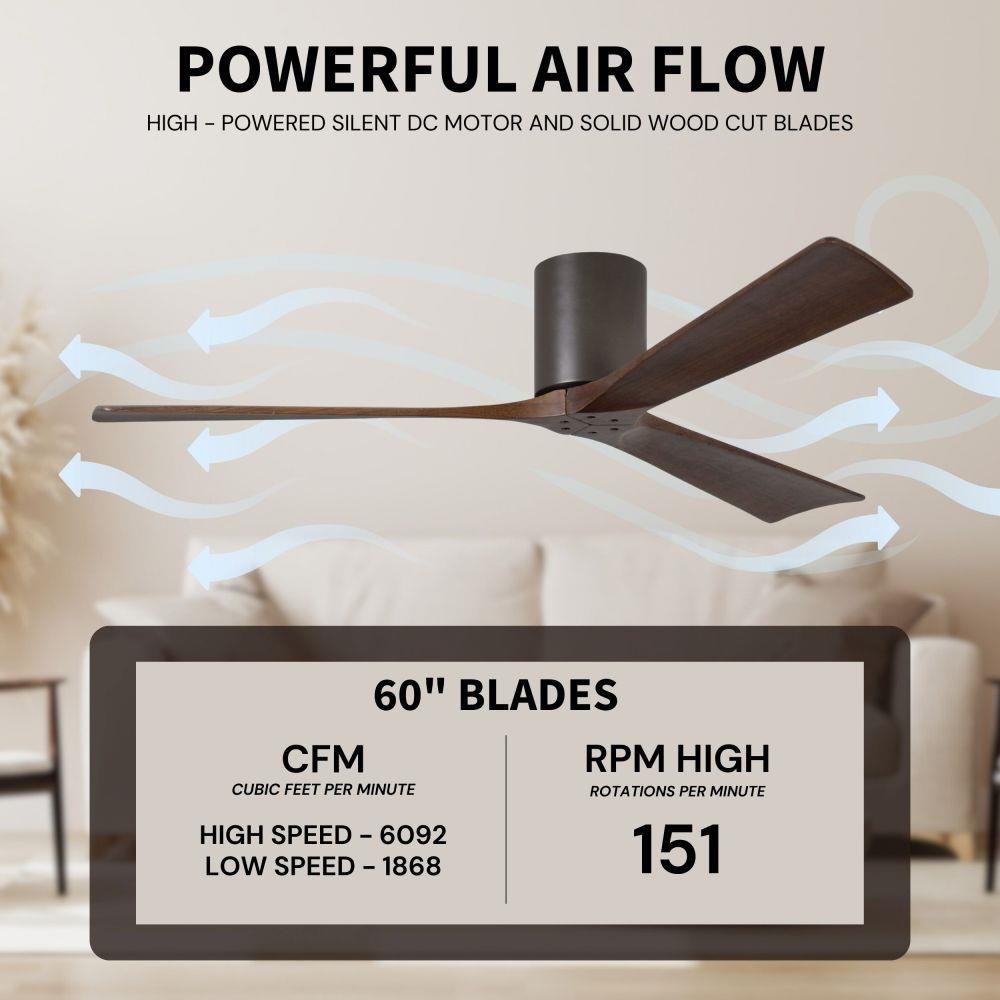 POWERFUL AIR FLOW

HIGH - POWERED SILENT DC MOTOR AND SOLID WOOD CUT BLADES

60" BLADES

CFM
CUBIC FEET PER MINUTE

HIGH SPEED - 6092
LOW SPEED - 1868

RPM HIGH
ROTATIONS PER MINUTE

151