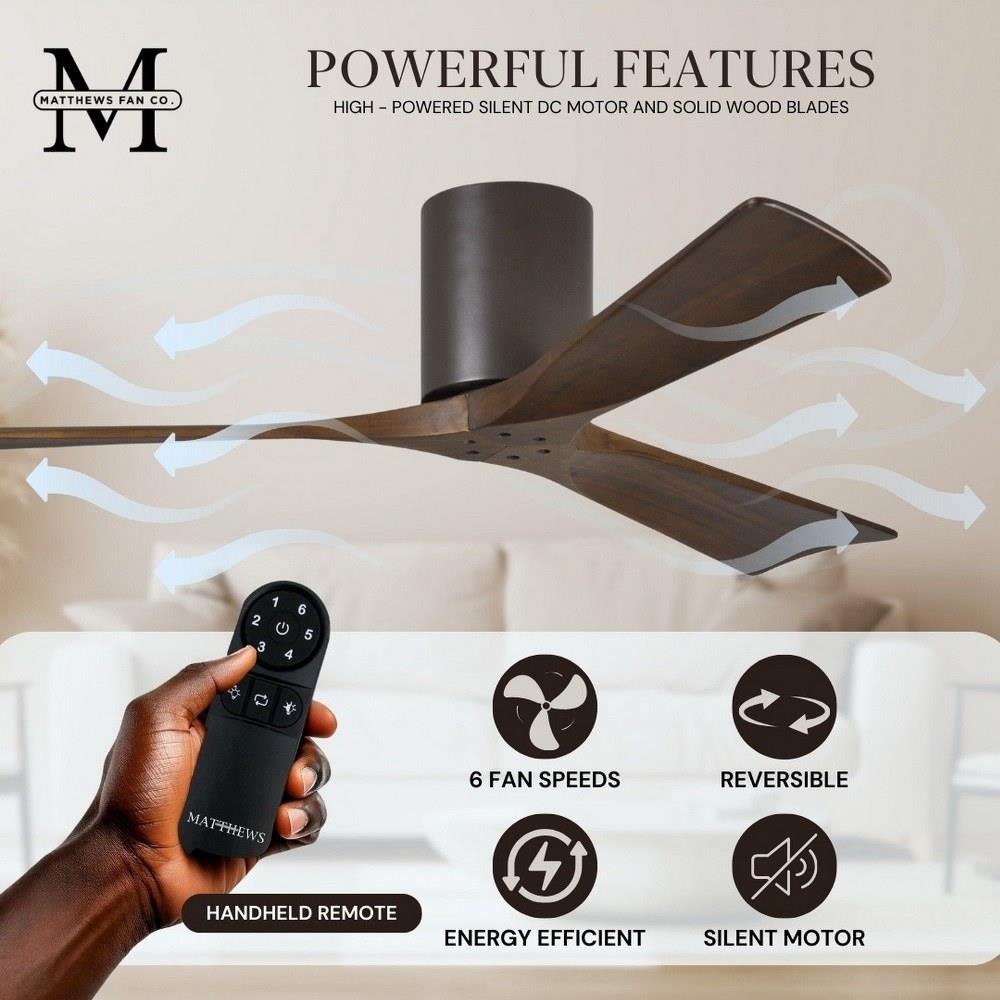 M
MATTHEWS FAN CO.

POWERFUL FEATURES
HIGH - POWERED SILENT DC MOTOR AND SOLID WOOD BLADES

1 6
2 5
3 4

MATTHEWS

HANDHELD REMOTE

6 FAN SPEEDS

REVERSIBLE

ENERGY EFFICIENT

SILENT MOTOR