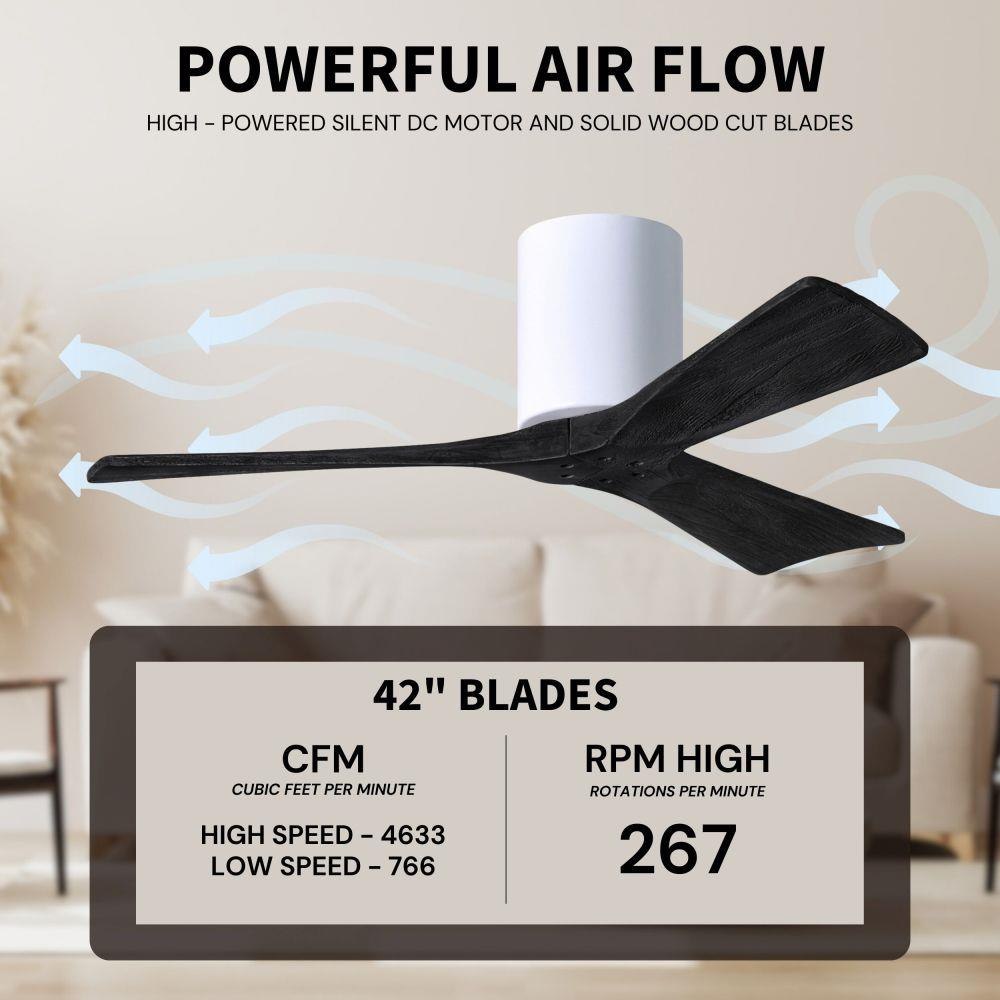 POWERFUL AIR FLOW

HIGH - POWERED SILENT DC MOTOR AND SOLID WOOD CUT BLADES

42" BLADES

CFM
CUBIC FEET PER MINUTE

HIGH SPEED - 4633
LOW SPEED - 766

RPM HIGH
ROTATIONS PER MINUTE

267