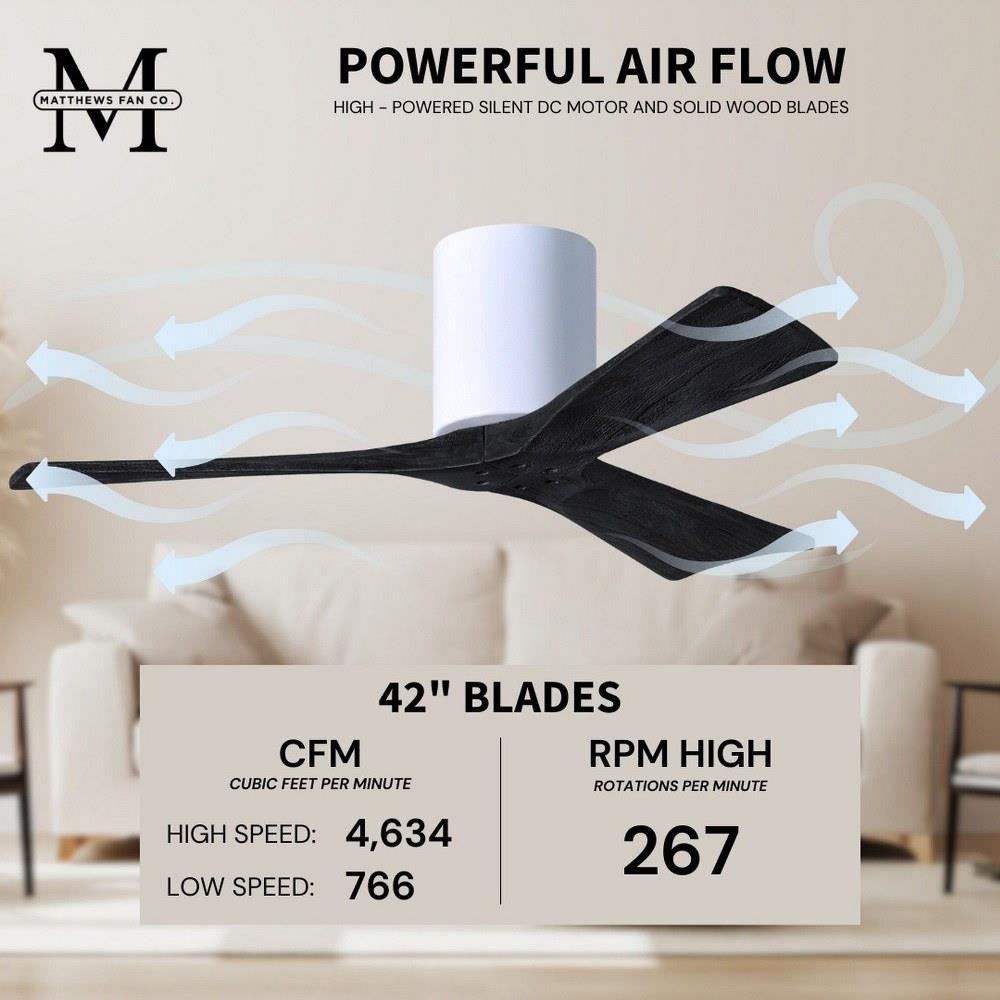 M
MATTHEWS FAN CO.

POWERFUL AIR FLOW

HIGH - POWERED SILENT DC MOTOR AND SOLID WOOD BLADES

42" BLADES

CFM
CUBIC FEET PER MINUTE

HIGH SPEED: 4,634

LOW SPEED: 766

RPM HIGH
ROTATIONS PER MINUTE

267