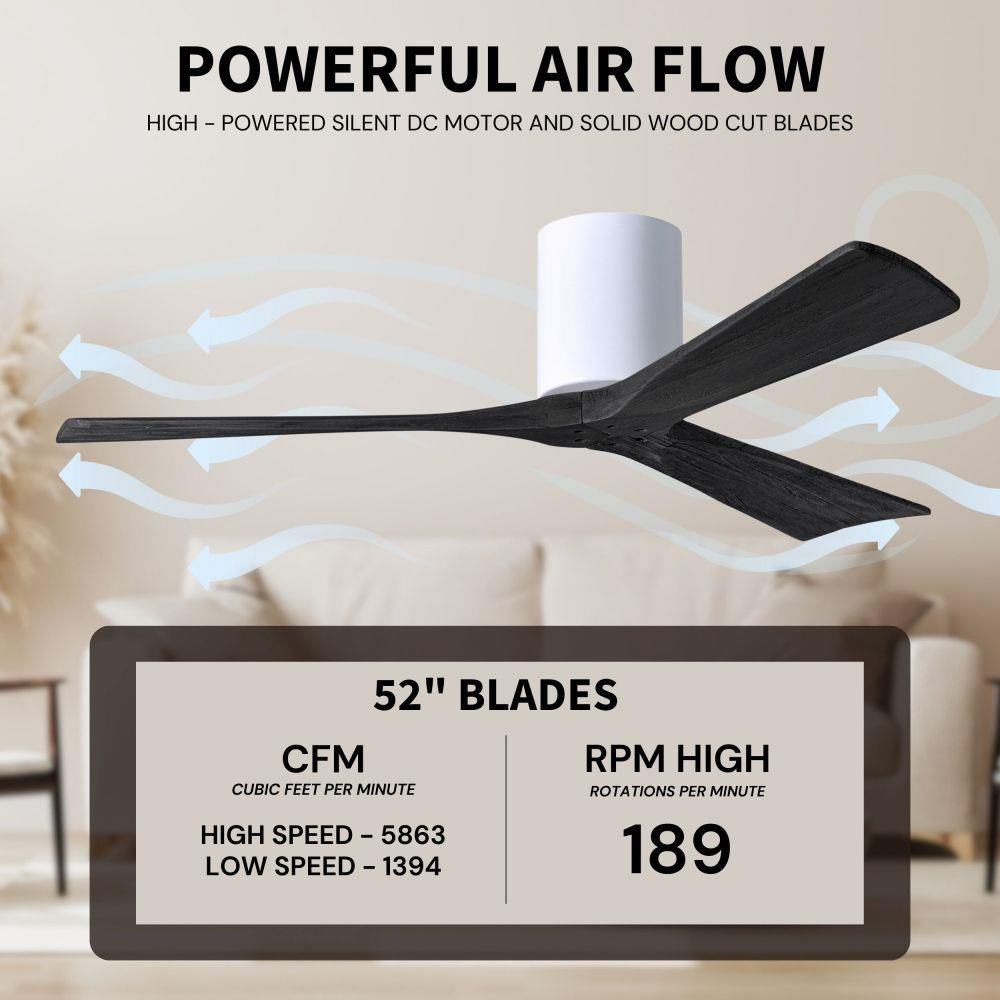 POWERFUL AIR FLOW

HIGH - POWERED SILENT DC MOTOR AND SOLID WOOD CUT BLADES

52" BLADES

CFM
CUBIC FEET PER MINUTE

HIGH SPEED - 5863
LOW SPEED - 1394

RPM HIGH
ROTATIONS PER MINUTE

189