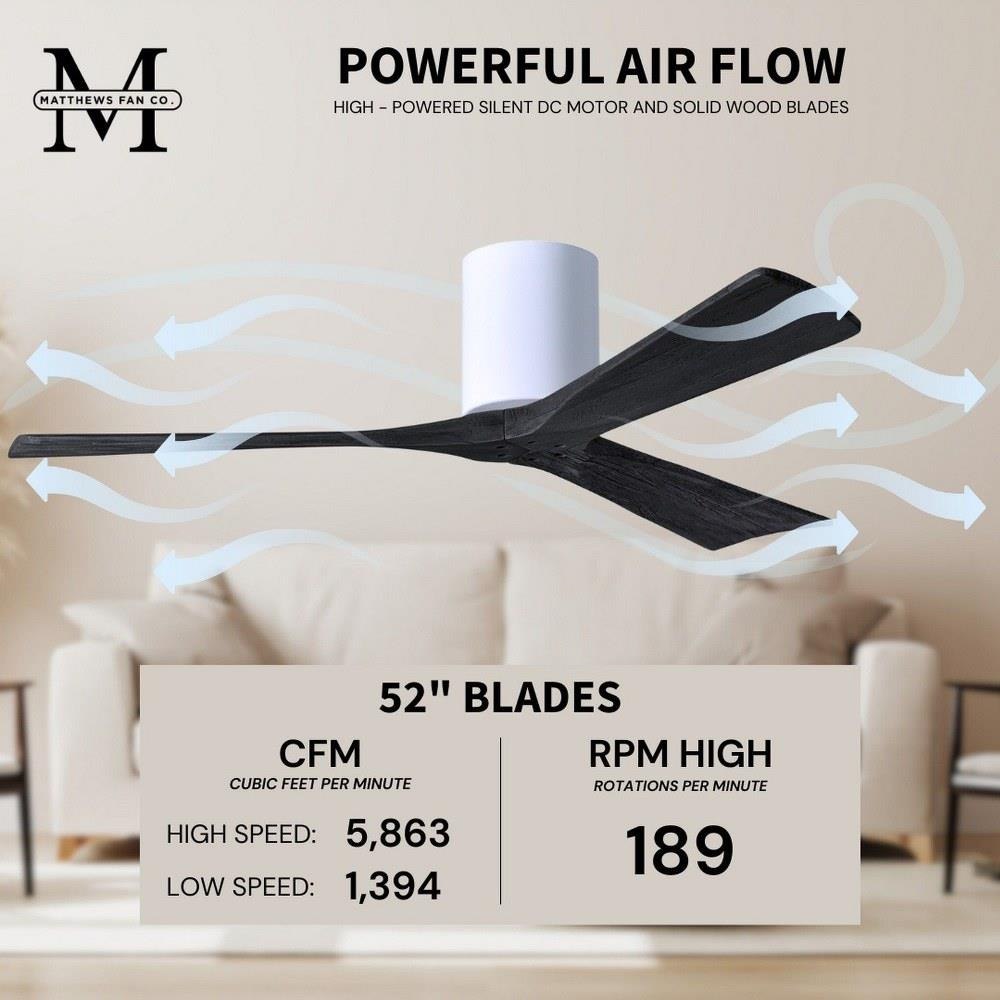 M
MATTHEWS FAN CO.

POWERFUL AIR FLOW

HIGH - POWERED SILENT DC MOTOR AND SOLID WOOD BLADES

52" BLADES

CFM
CUBIC FEET PER MINUTE

HIGH SPEED: 5,863

LOW SPEED: 1,394

RPM HIGH
ROTATIONS PER MINUTE

189