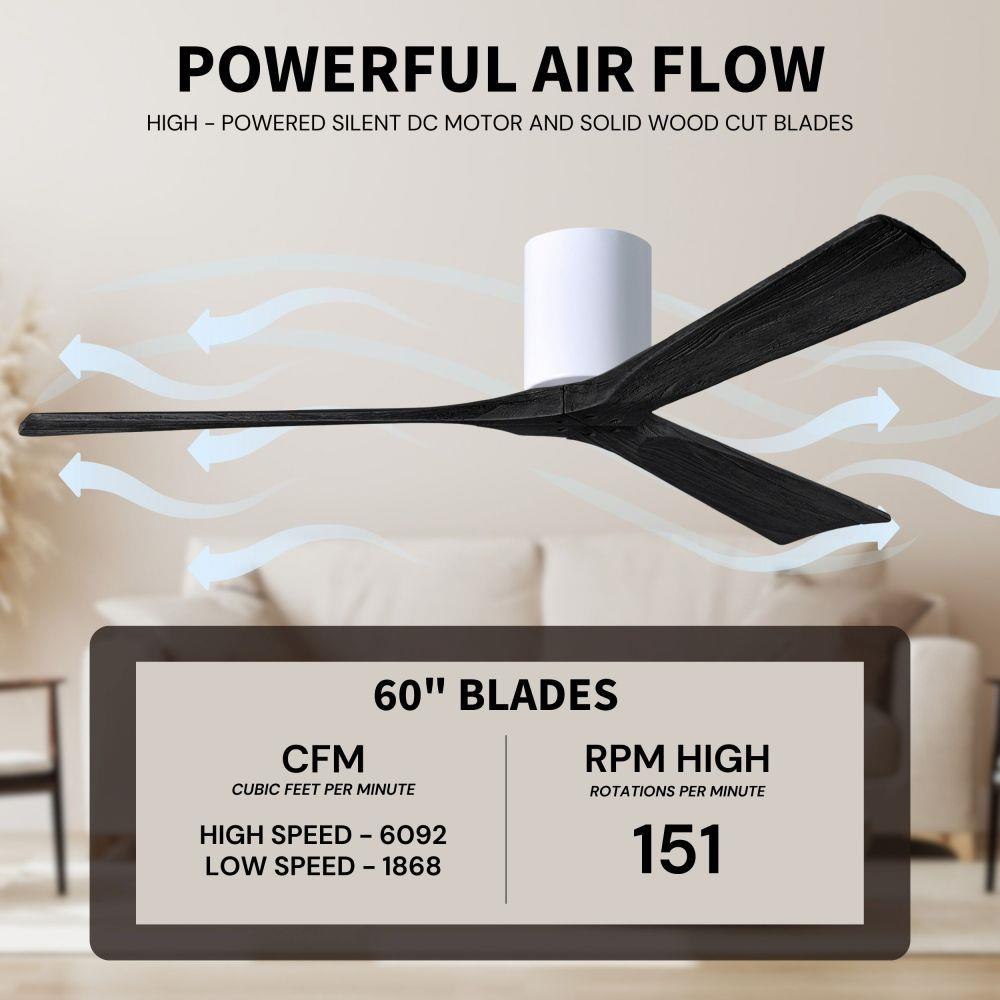 POWERFUL AIR FLOW

HIGH - POWERED SILENT DC MOTOR AND SOLID WOOD CUT BLADES

60" BLADES

CFM
CUBIC FEET PER MINUTE

HIGH SPEED - 6092
LOW SPEED - 1868

RPM HIGH
ROTATIONS PER MINUTE

151