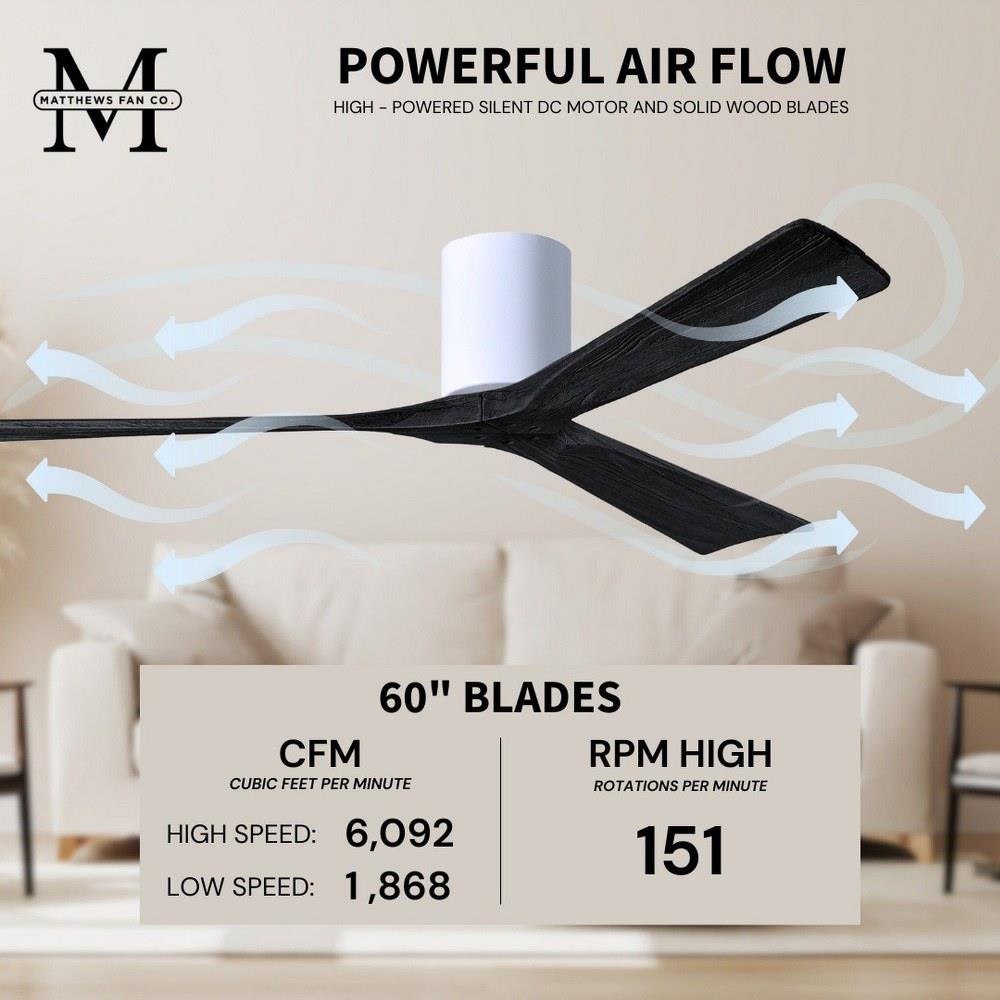 M
MATTHEWS FAN CO.

POWERFUL AIR FLOW

HIGH - POWERED SILENT DC MOTOR AND SOLID WOOD BLADES

60" BLADES

CFM
CUBIC FEET PER MINUTE

HIGH SPEED: 6,092
LOW SPEED: 1,868

RPM HIGH
ROTATIONS PER MINUTE

151