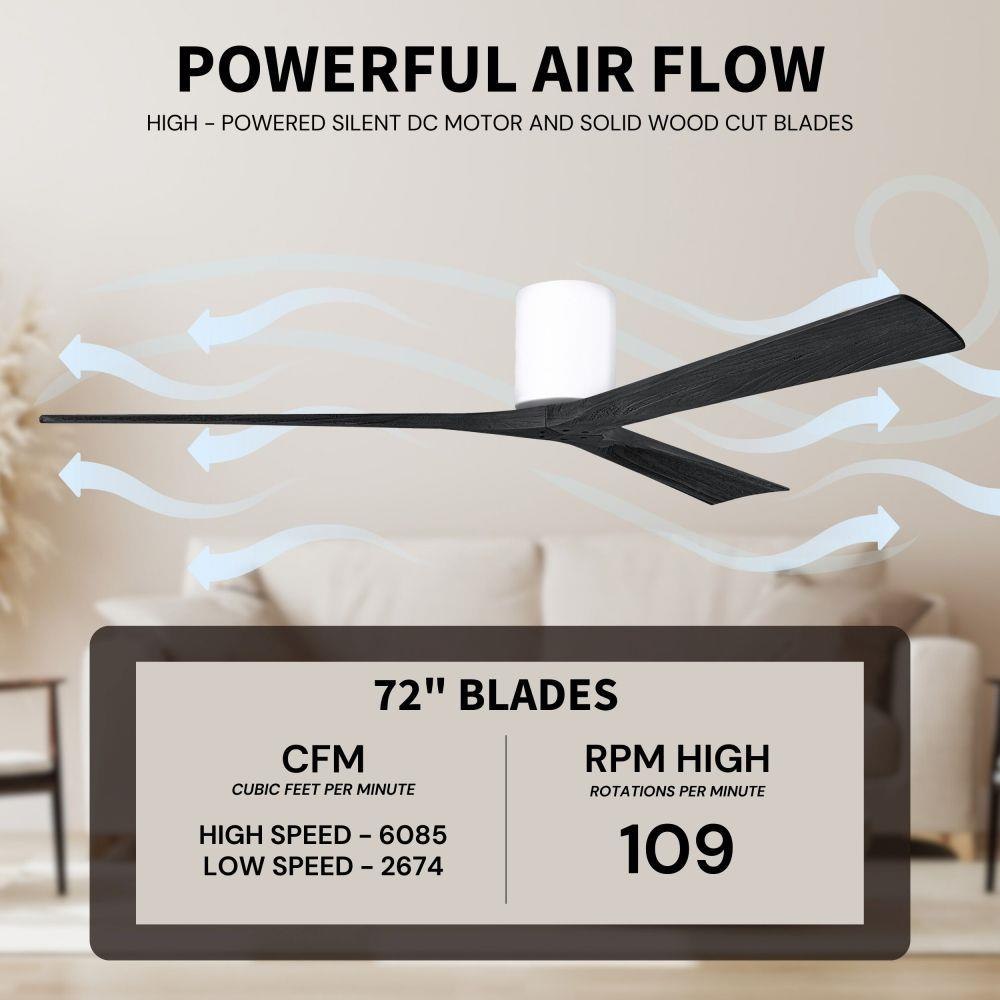 POWERFUL AIR FLOW

HIGH - POWERED SILENT DC MOTOR AND SOLID WOOD CUT BLADES

72" BLADES

CFM
CUBIC FEET PER MINUTE

HIGH SPEED - 6085
LOW SPEED - 2674

RPM HIGH
ROTATIONS PER MINUTE

109