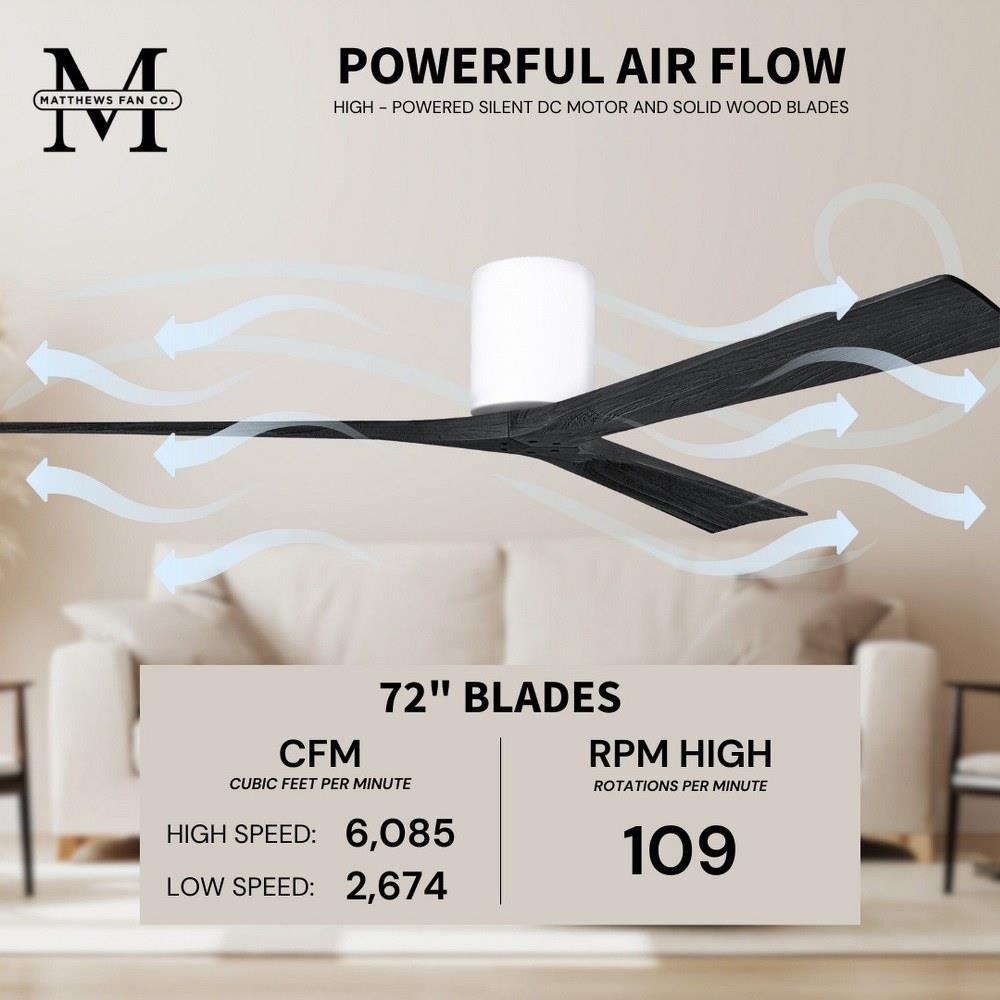 M
MATTHEWS FAN CO.

POWERFUL AIR FLOW

HIGH - POWERED SILENT DC MOTOR AND SOLID WOOD BLADES

72" BLADES

CFM
CUBIC FEET PER MINUTE

HIGH SPEED: 6,085

LOW SPEED: 2,674

RPM HIGH
ROTATIONS PER MINUTE

109