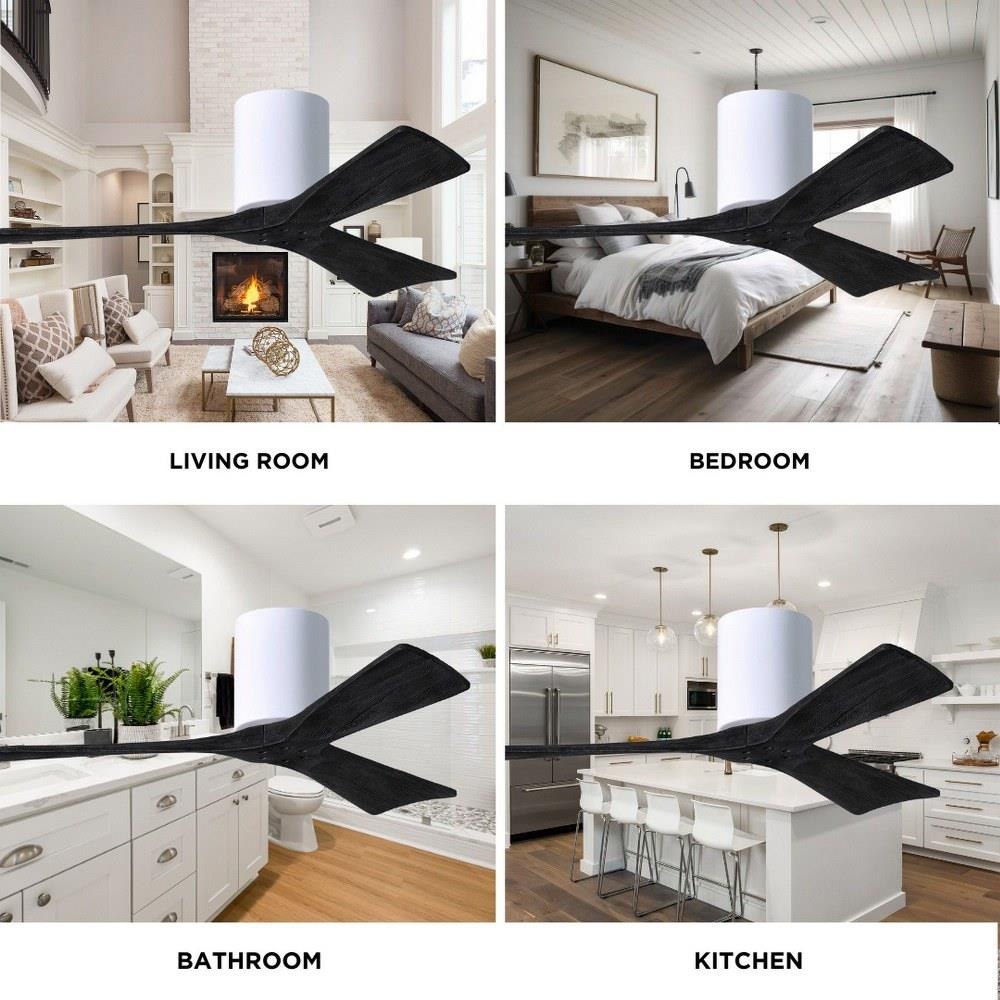 LIVING ROOM

BEDROOM

BATHROOM

KITCHEN