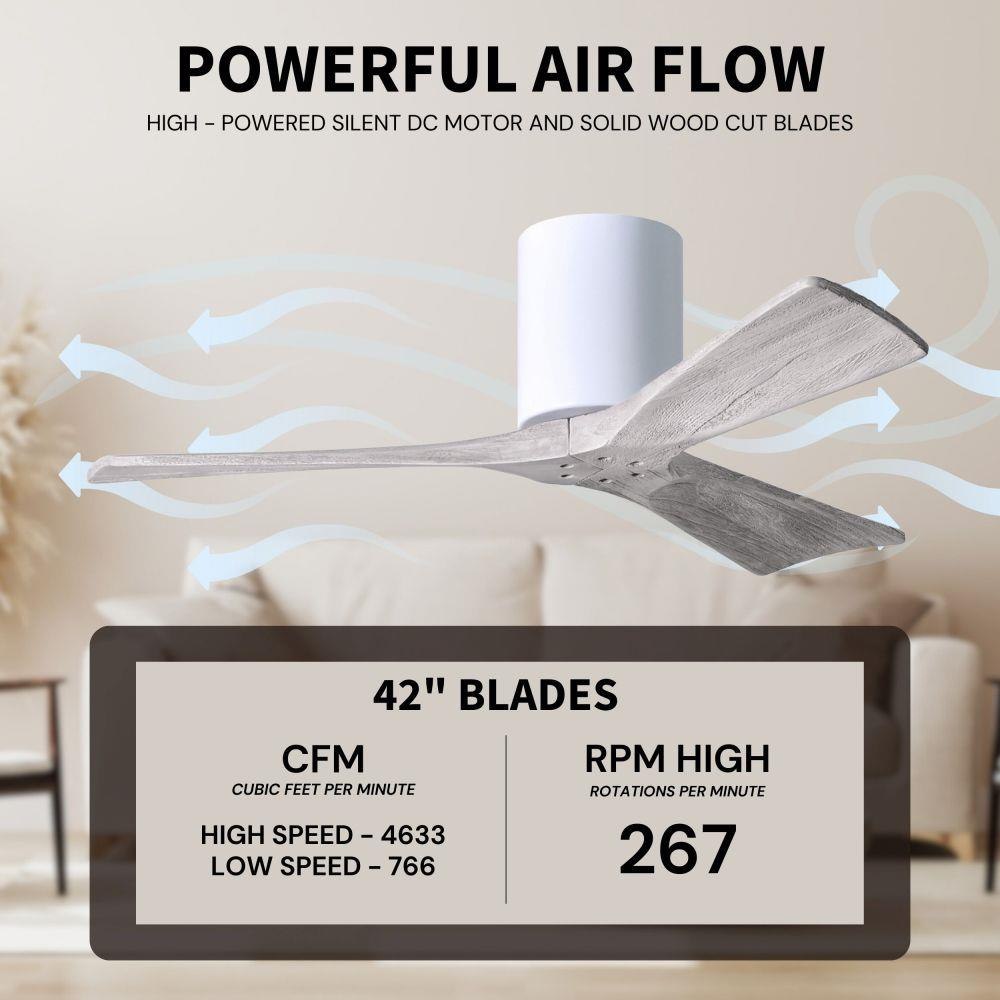 POWERFUL AIR FLOW

HIGH - POWERED SILENT DC MOTOR AND SOLID WOOD CUT BLADES

42" BLADES

CFM
CUBIC FEET PER MINUTE

HIGH SPEED - 4633
LOW SPEED - 766

RPM HIGH
ROTATIONS PER MINUTE

267