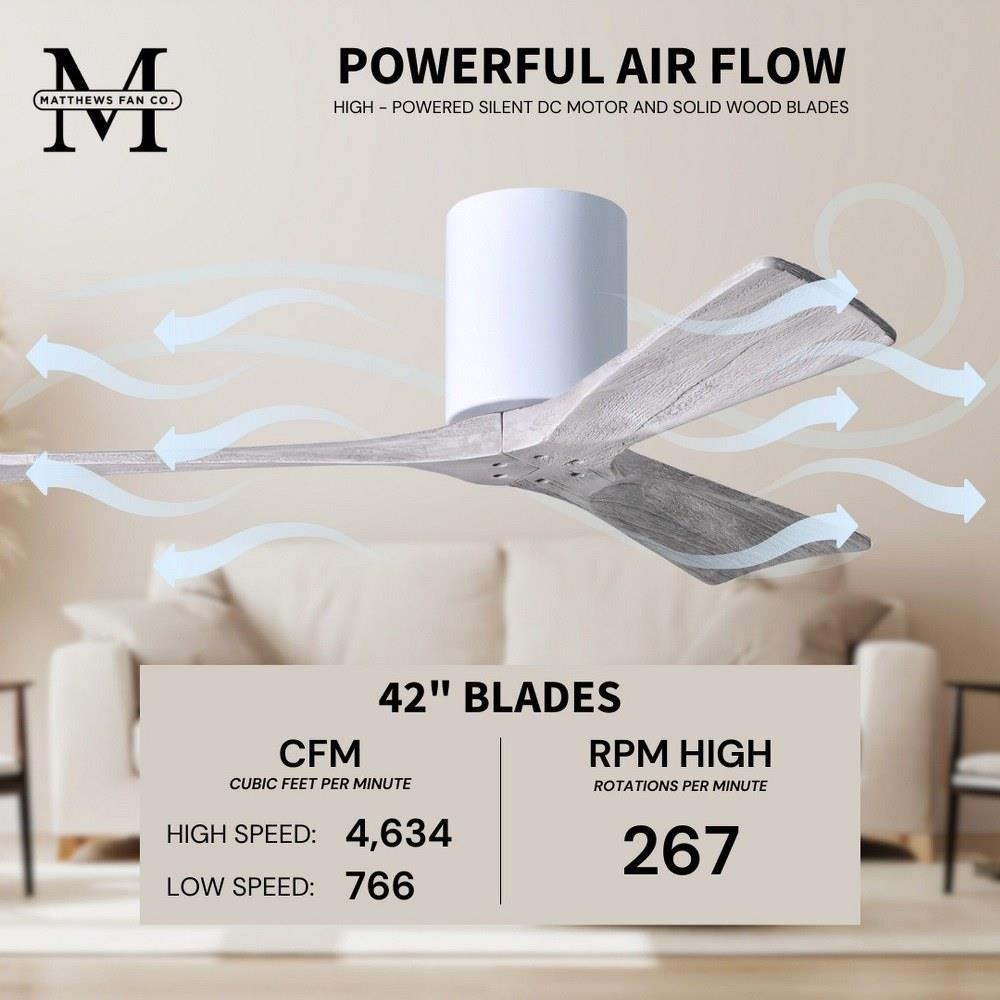 M
MATTHEWS FAN CO.

POWERFUL AIR FLOW

HIGH - POWERED SILENT DC MOTOR AND SOLID WOOD BLADES

42" BLADES

CFM
CUBIC FEET PER MINUTE

HIGH SPEED: 4,634
LOW SPEED: 766

RPM HIGH
ROTATIONS PER MINUTE

267