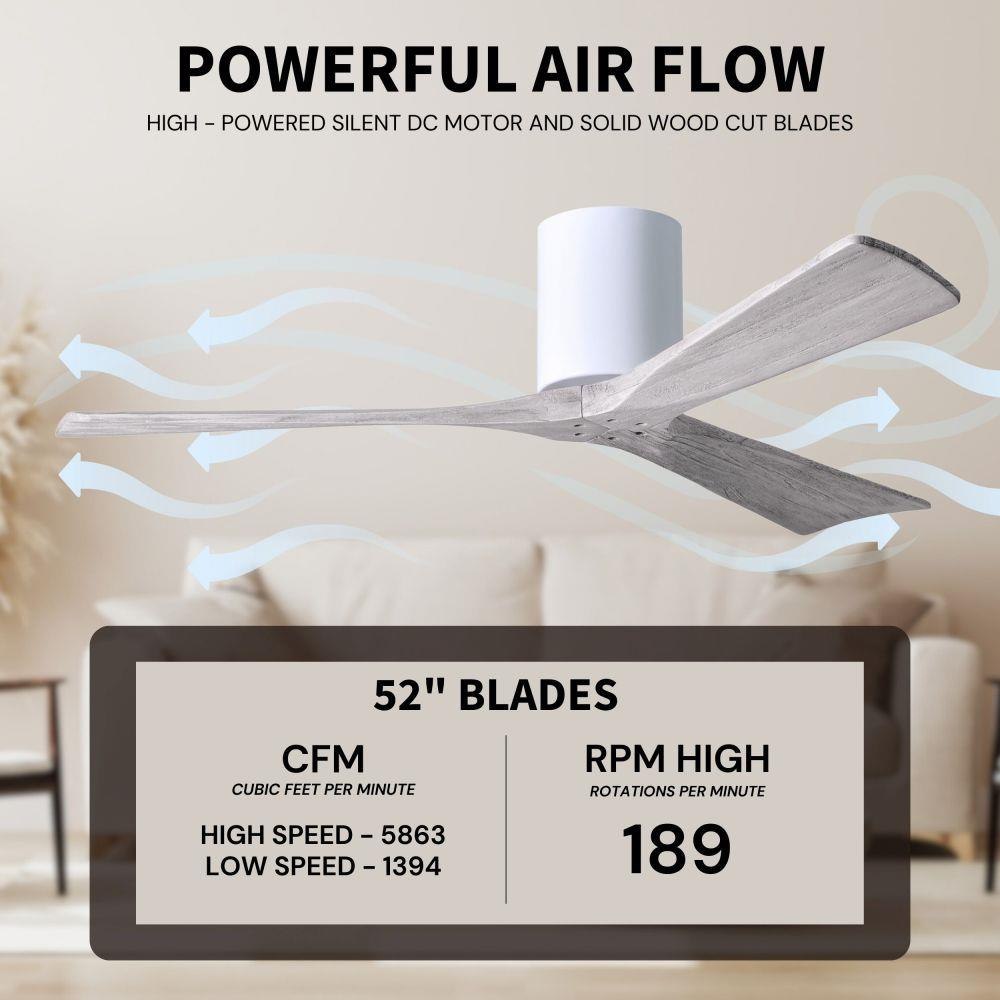 POWERFUL AIR FLOW
HIGH - POWERED SILENT DC MOTOR AND SOLID WOOD CUT BLADES

52" BLADES

CFM
CUBIC FEET PER MINUTE

HIGH SPEED - 5863
LOW SPEED - 1394

RPM HIGH
ROTATIONS PER MINUTE

189