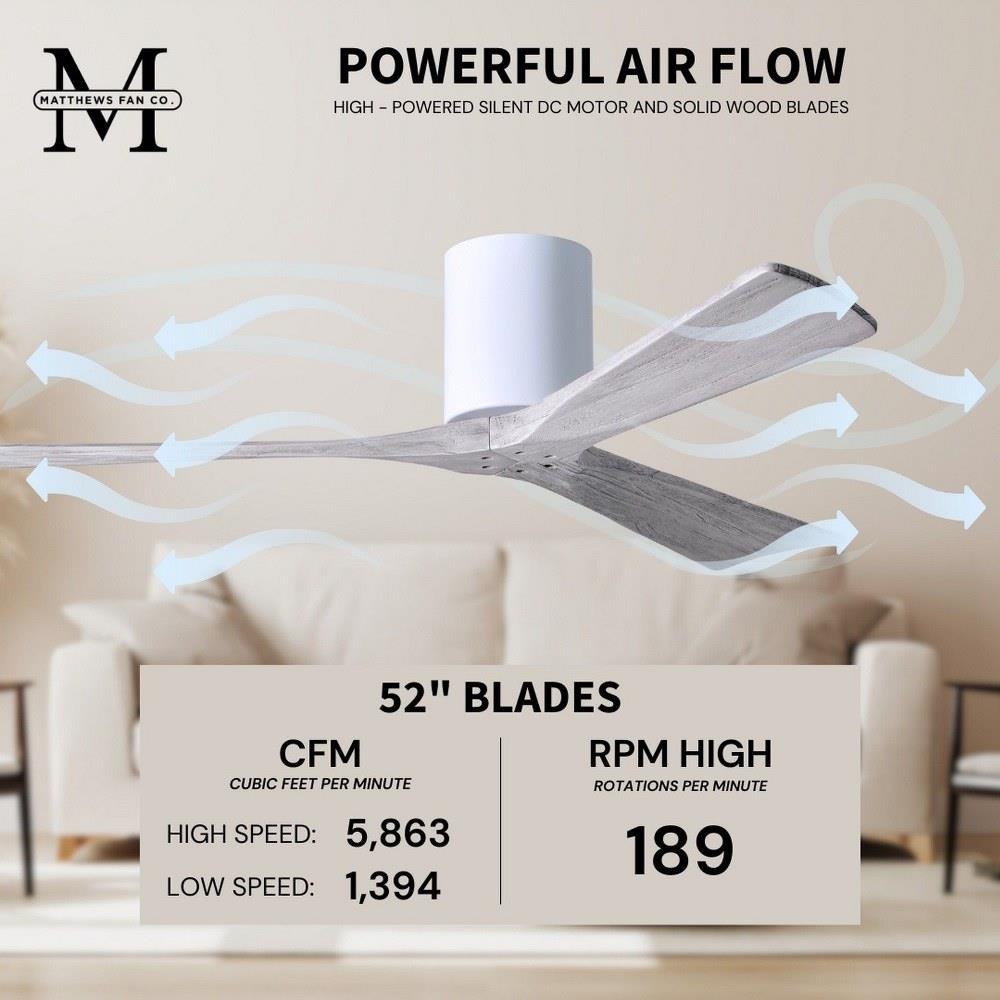 M
MATTHEWS FAN CO.

POWERFUL AIR FLOW

HIGH - POWERED SILENT DC MOTOR AND SOLID WOOD BLADES

52" BLADES

CFM
CUBIC FEET PER MINUTE

HIGH SPEED: 5,863

LOW SPEED: 1,394

RPM HIGH
ROTATIONS PER MINUTE

189