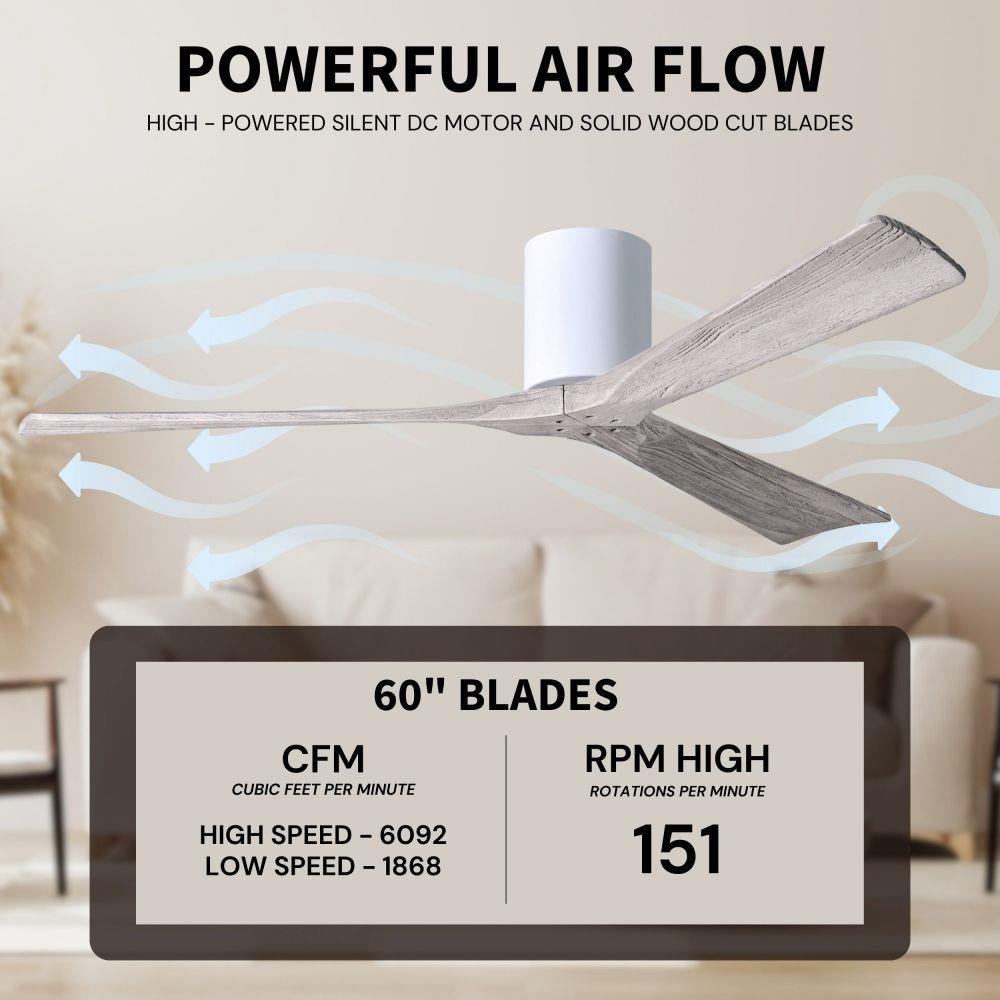 POWERFUL AIR FLOW
HIGH - POWERED SILENT DC MOTOR AND SOLID WOOD CUT BLADES

60" BLADES

CFM
CUBIC FEET PER MINUTE

HIGH SPEED - 6092
LOW SPEED - 1868

RPM HIGH
ROTATIONS PER MINUTE

151