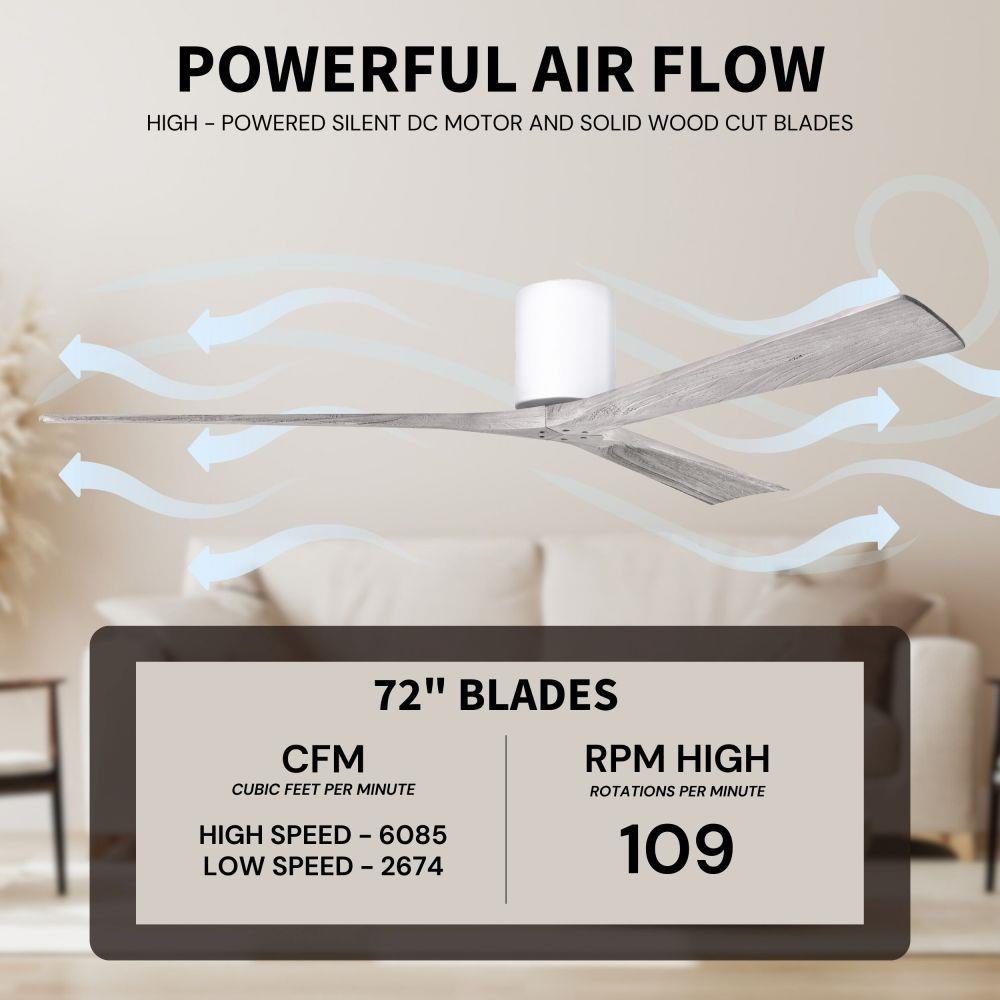 POWERFUL AIR FLOW

HIGH - POWERED SILENT DC MOTOR AND SOLID WOOD CUT BLADES

72" BLADES

CFM
CUBIC FEET PER MINUTE

HIGH SPEED - 6085
LOW SPEED - 2674

RPM HIGH
ROTATIONS PER MINUTE

109