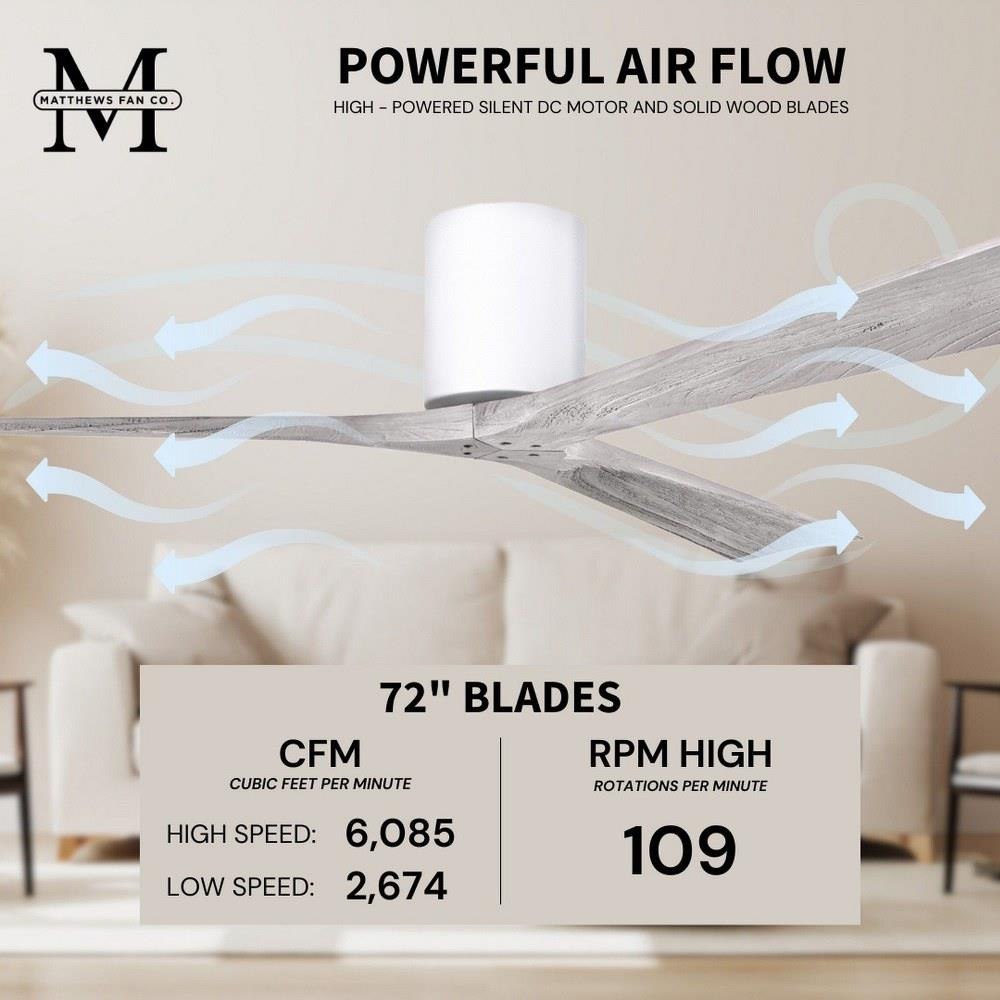 M
MATTHEWS FAN CO.

POWERFUL AIR FLOW

HIGH - POWERED SILENT DC MOTOR AND SOLID WOOD BLADES

72" BLADES

CFM
CUBIC FEET PER MINUTE

HIGH SPEED: 6,085

LOW SPEED: 2,674

RPM HIGH
ROTATIONS PER MINUTE

109