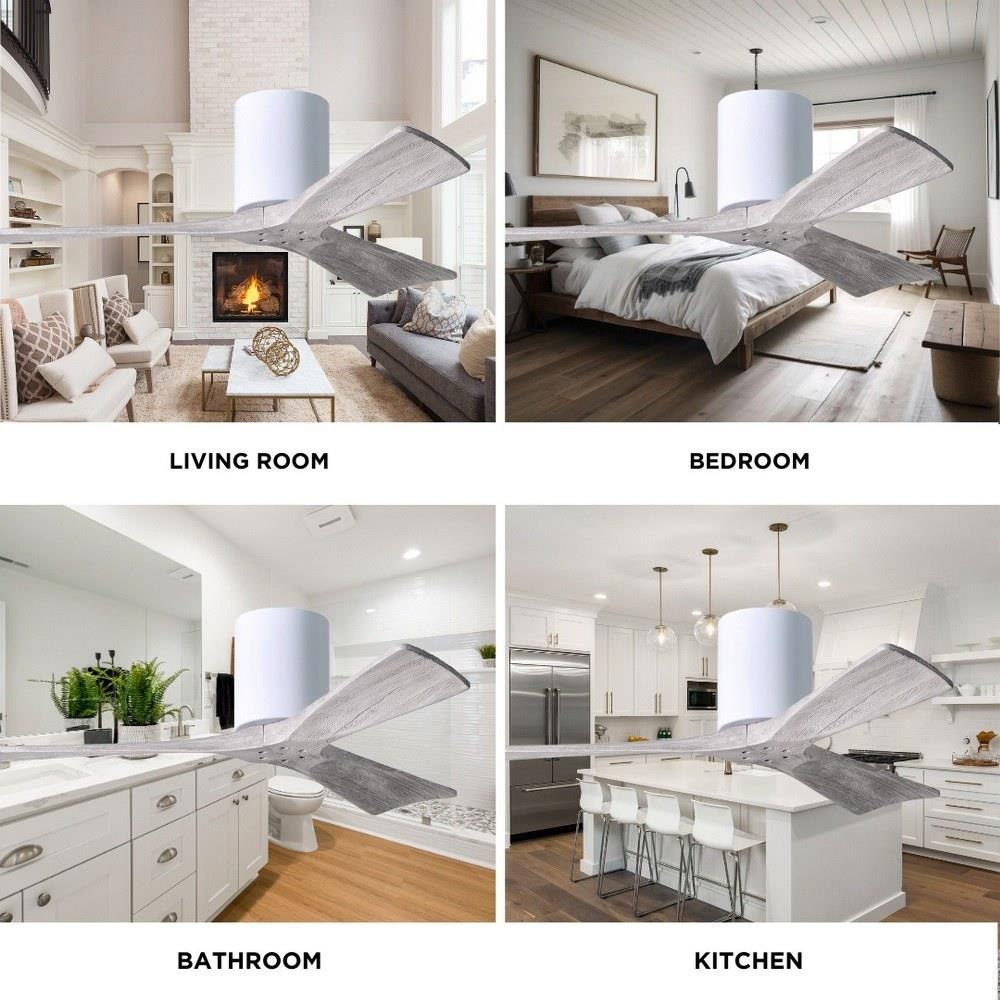 LIVING ROOM

BEDROOM

BATHROOM

KITCHEN