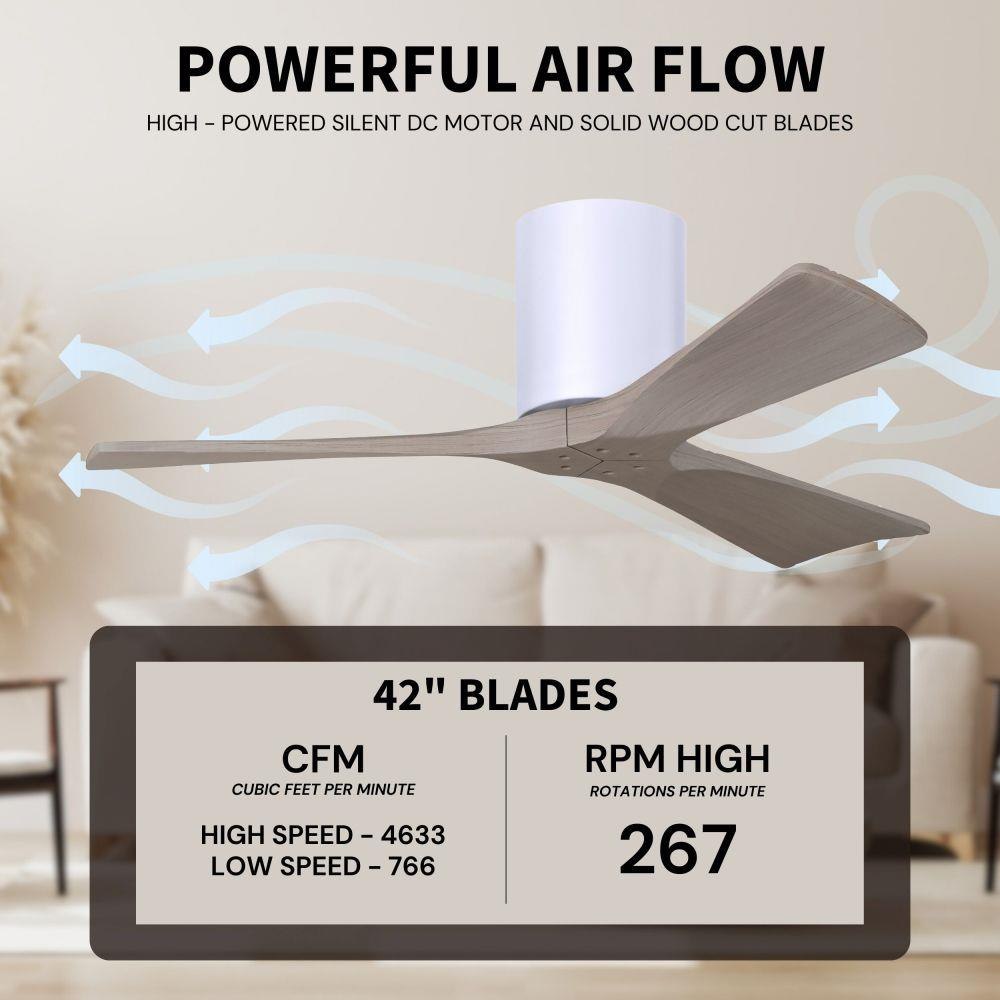 POWERFUL AIR FLOW

HIGH - POWERED SILENT DC MOTOR AND SOLID WOOD CUT BLADES

42" BLADES

CFM
CUBIC FEET PER MINUTE

HIGH SPEED - 4633
LOW SPEED - 766

RPM HIGH
ROTATIONS PER MINUTE

267