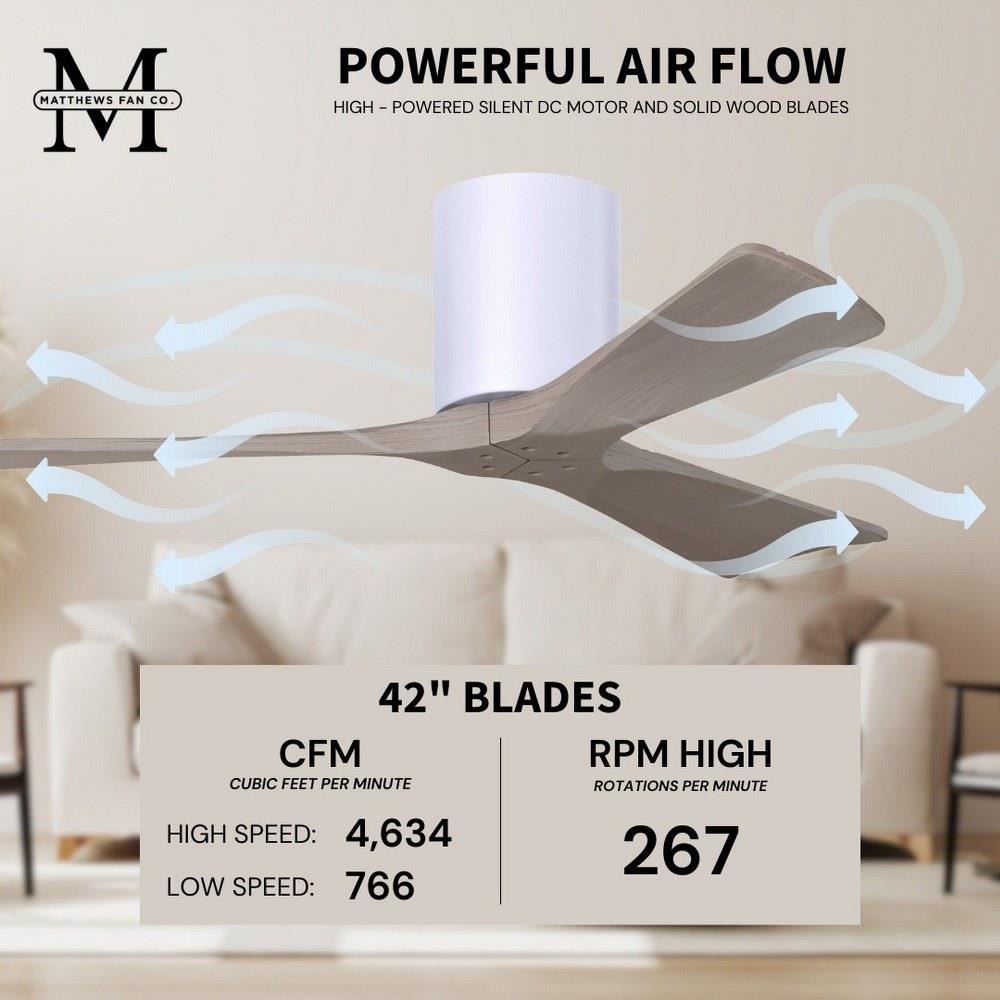 M
MATTHEWS FAN CO.

POWERFUL AIR FLOW
HIGH - POWERED SILENT DC MOTOR AND SOLID WOOD BLADES

42" BLADES

CFM
CUBIC FEET PER MINUTE
HIGH SPEED: 4,634
LOW SPEED: 766

RPM HIGH
ROTATIONS PER MINUTE
267