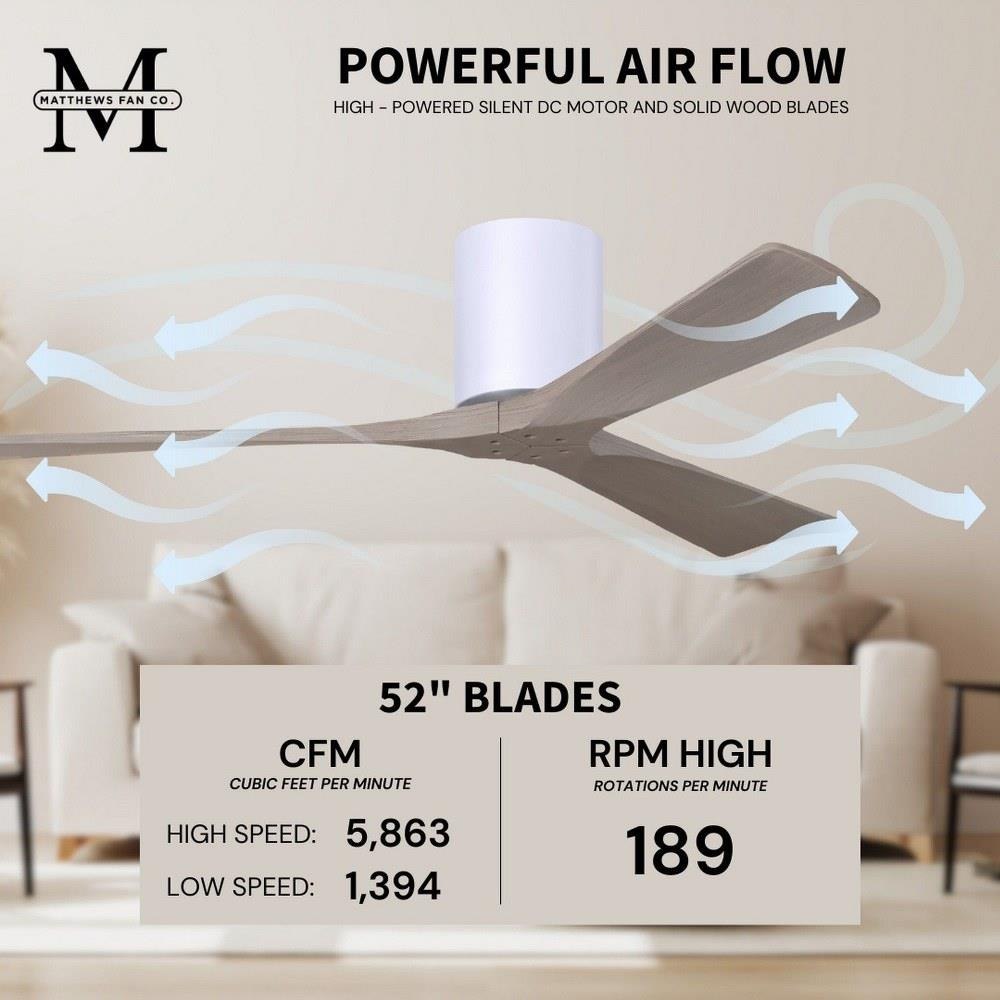 M
MATTHEWS FAN CO.

POWERFUL AIR FLOW

HIGH - POWERED SILENT DC MOTOR AND SOLID WOOD BLADES

52" BLADES

CFM
CUBIC FEET PER MINUTE

HIGH SPEED: 5,863

LOW SPEED: 1,394

RPM HIGH
ROTATIONS PER MINUTE

189