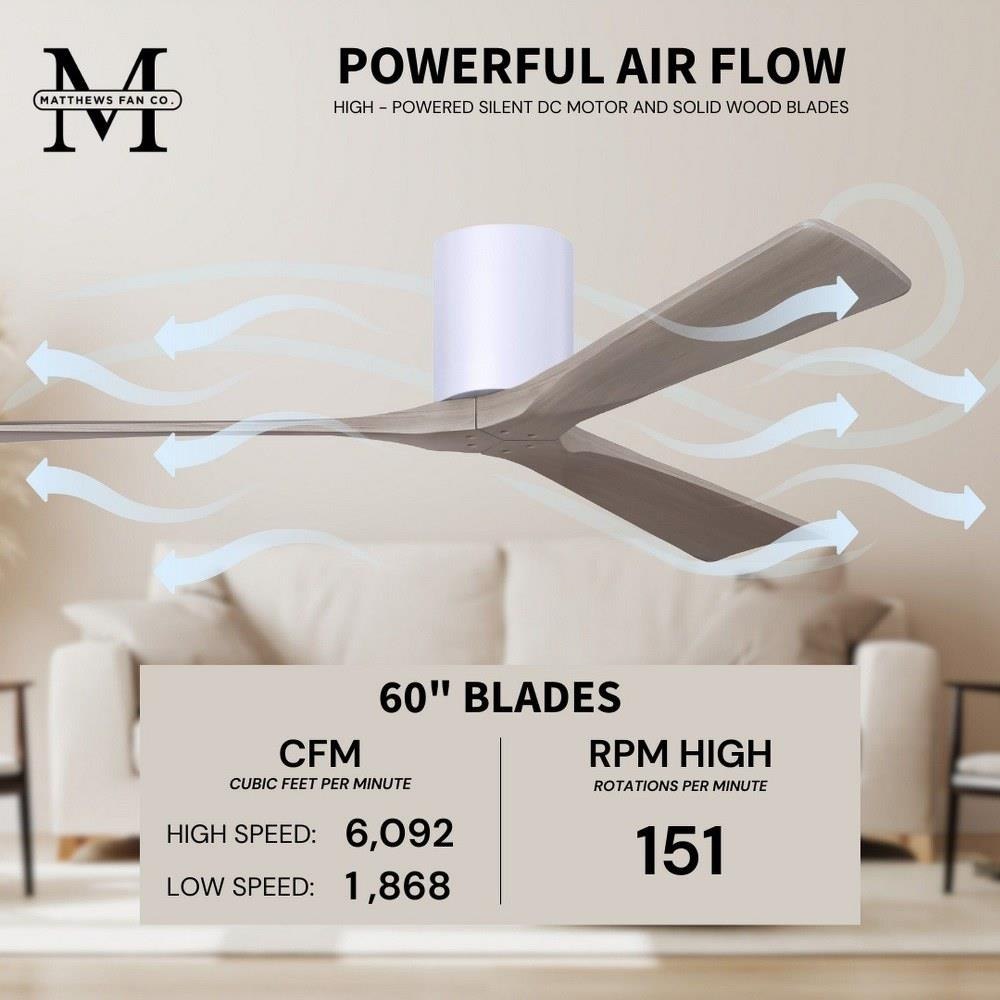 M
MATTHEWS FAN CO.

POWERFUL AIR FLOW

HIGH - POWERED SILENT DC MOTOR AND SOLID WOOD BLADES

60" BLADES

CFM
CUBIC FEET PER MINUTE

HIGH SPEED: 6,092
LOW SPEED: 1,868

RPM HIGH
ROTATIONS PER MINUTE

151